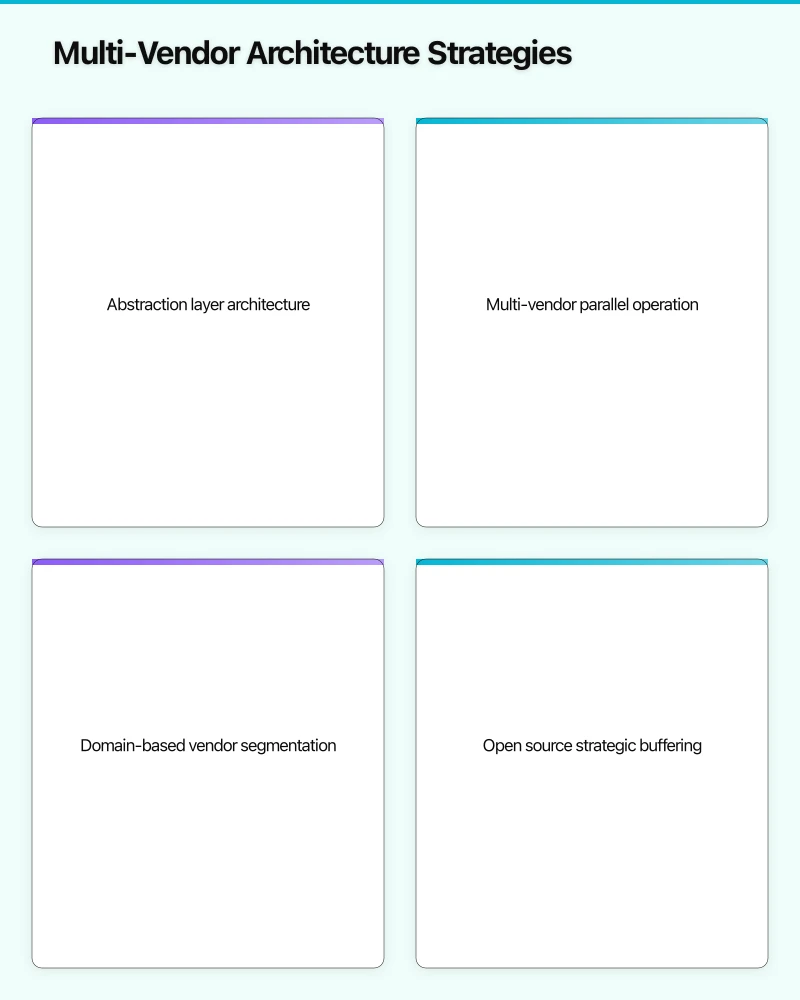 Multi-Vendor Architecture Strategies

Abstraction layer architecture

Multi-vendor parallel operation

Domain-based vendor segmentation

Open source strategic buffering