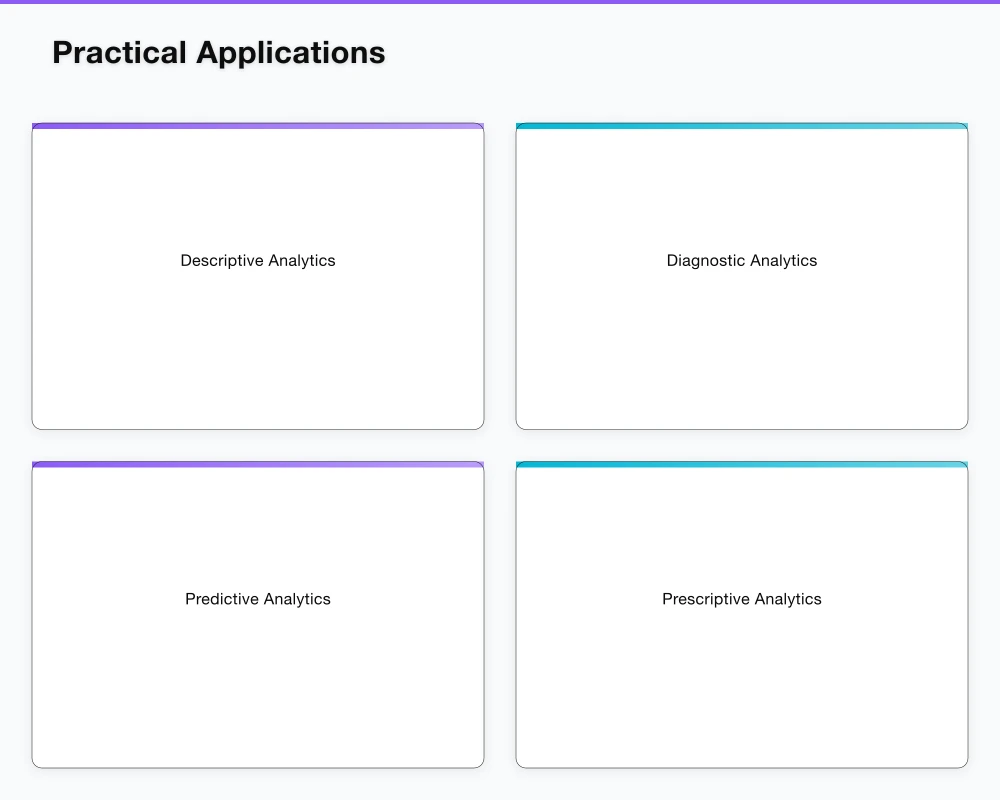 Practical Applications

Descriptive Analytics

Diagnostic Analytics

Predictive Analytics

Prescriptive Analytics