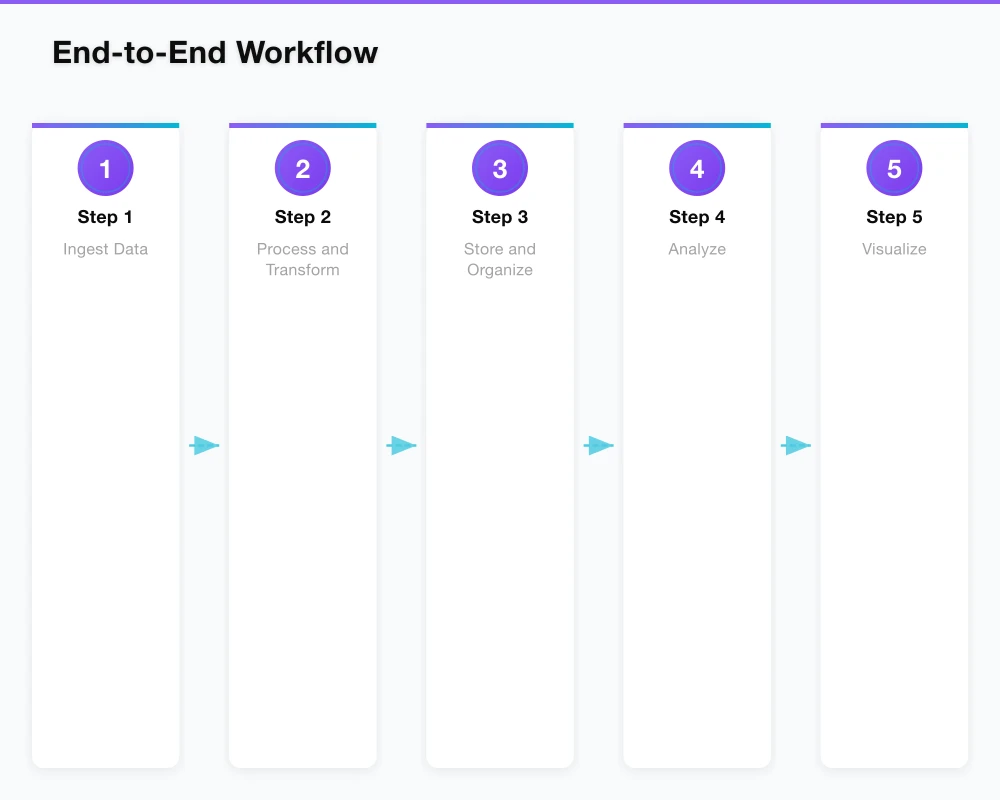 End-to-End Workflow

1
Step 1
Ingest Data

2
Step 2
Process and Transform

3
Step 3
Store and Organize

4
Step 4
Analyze

5
Step 5
Visualize