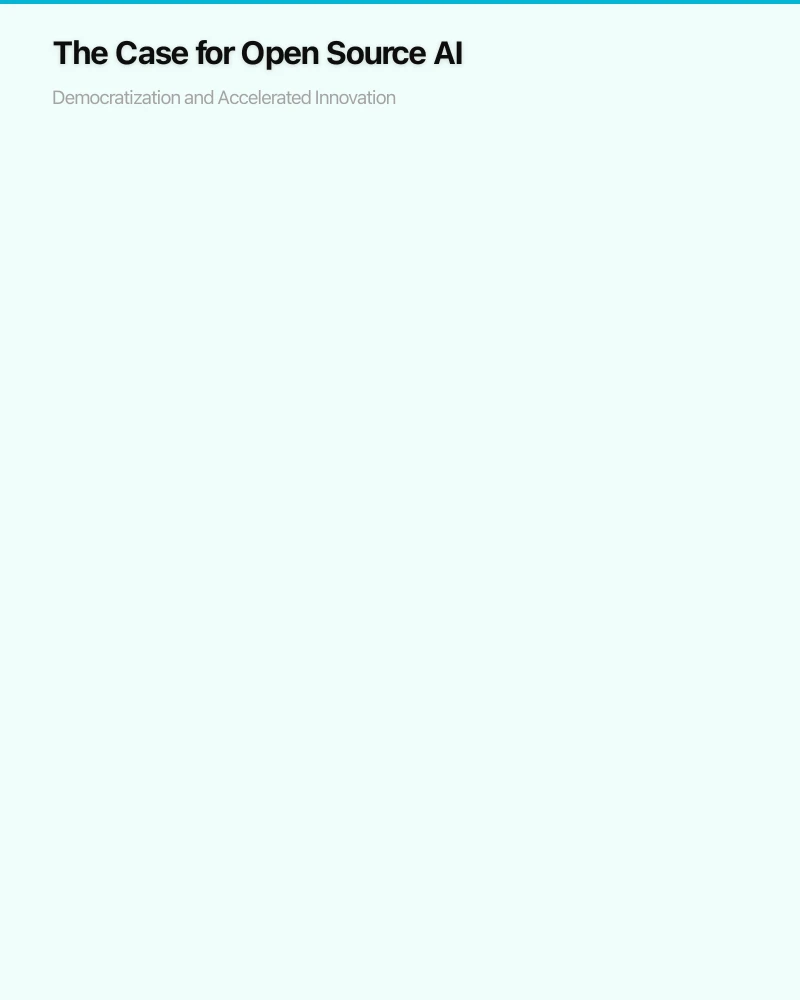 The Case for Open Source AI

Democratization and Accelerated Innovation