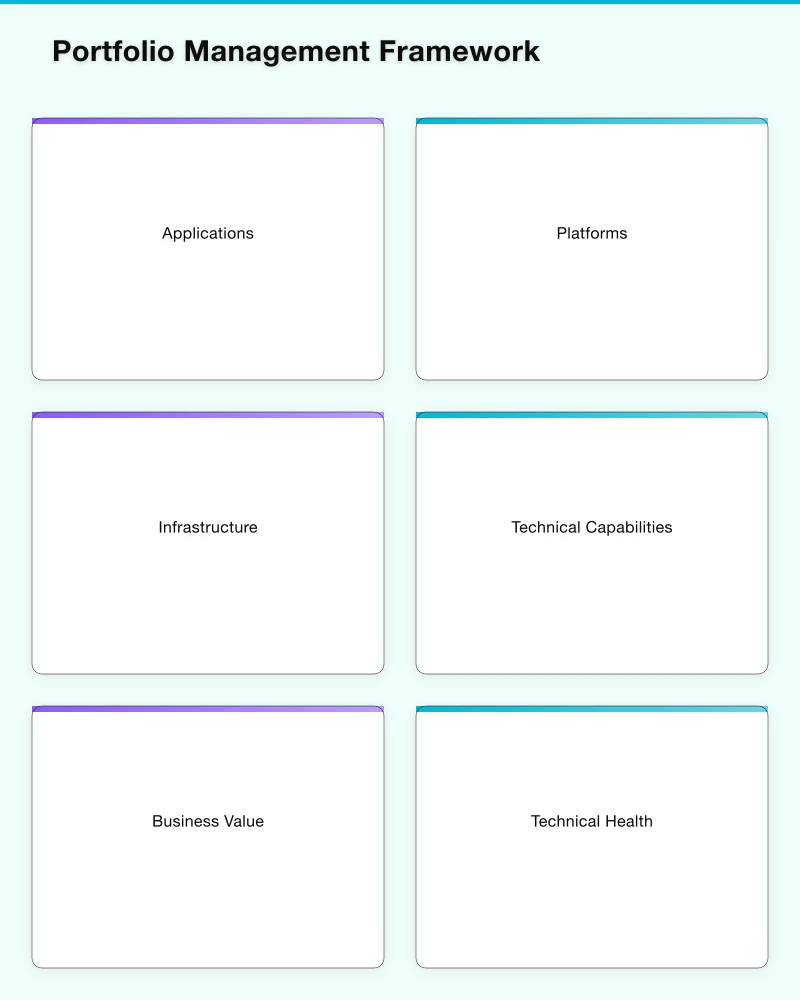 Portfolio Management Framework

Applications

Platforms

Infrastructure

Technical Capabilities

Business Value

Technical Health