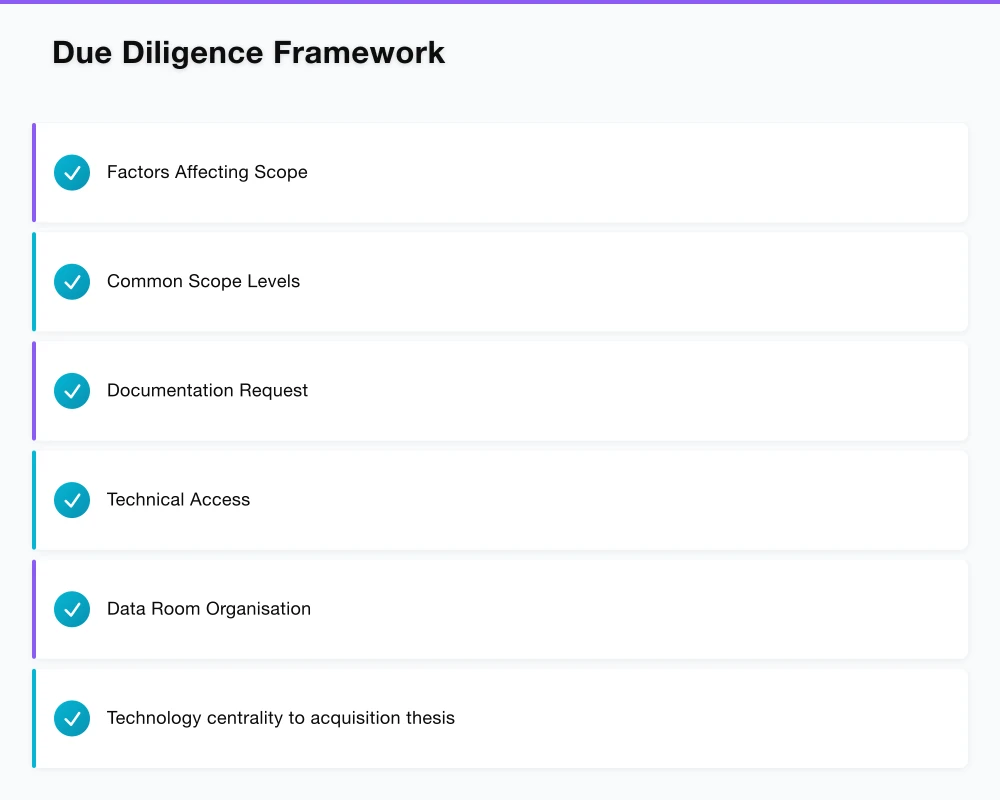 Due Diligence Framework

Factors Affecting Scope

Common Scope Levels

Documentation Request

Technical Access

Data Room Organisation

Technology centrality to acquisition thesis