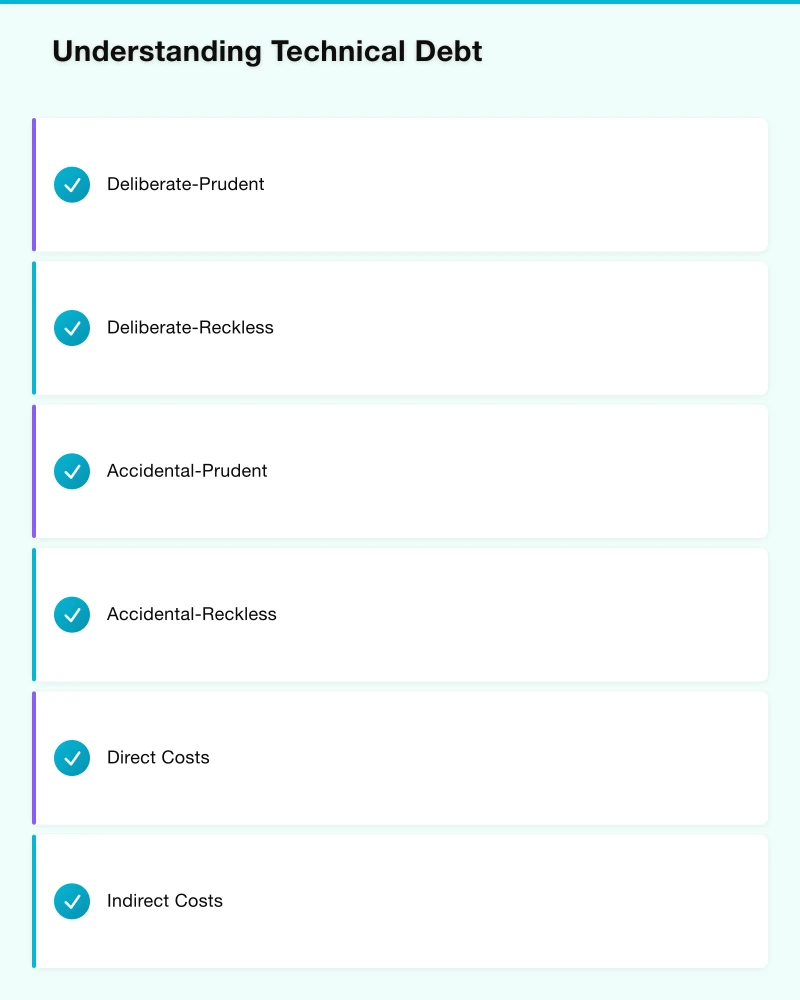 Understanding Technical Debt

Deliberate-Prudent

Deliberate-Reckless

Accidental-Prudent

Accidental-Reckless

Direct Costs

Indirect Costs