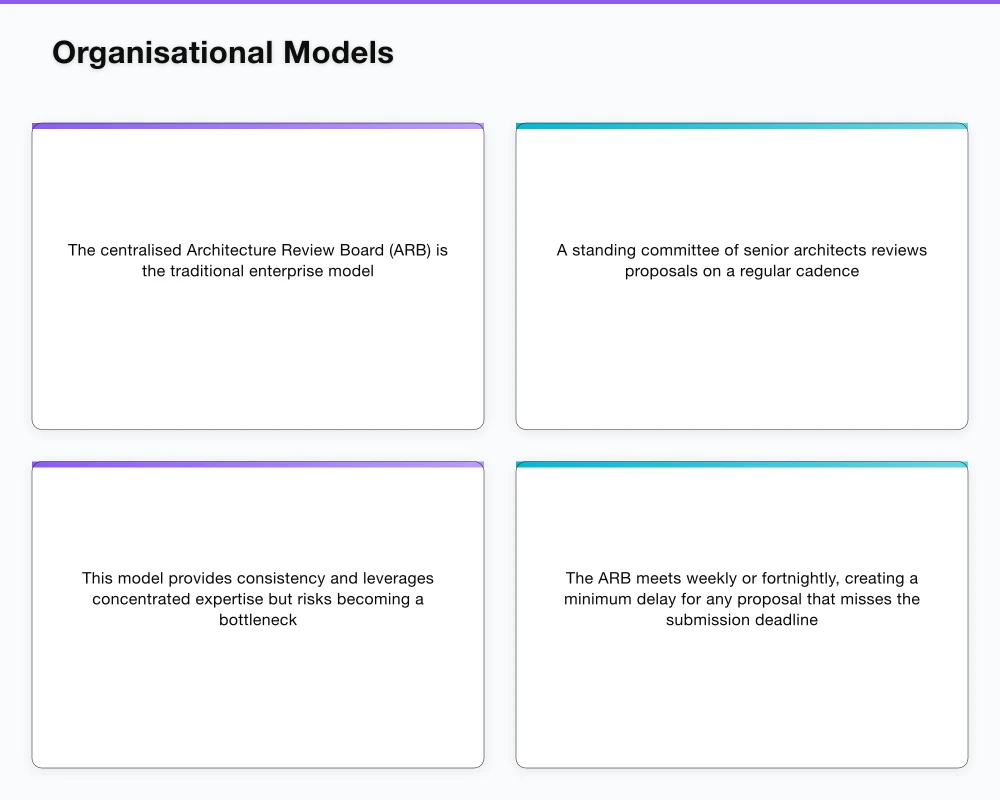 Organisational Models

The centralised Architecture Review Board (ARB) is the traditional enterprise model

A standing committee of senior architects reviews proposals on a regular cadence

This model provides consistency and leverages concentrated expertise but risks becoming a bottleneck

The ARB meets weekly or fortnightly, creating a minimum delay for any proposal that misses the submission deadline