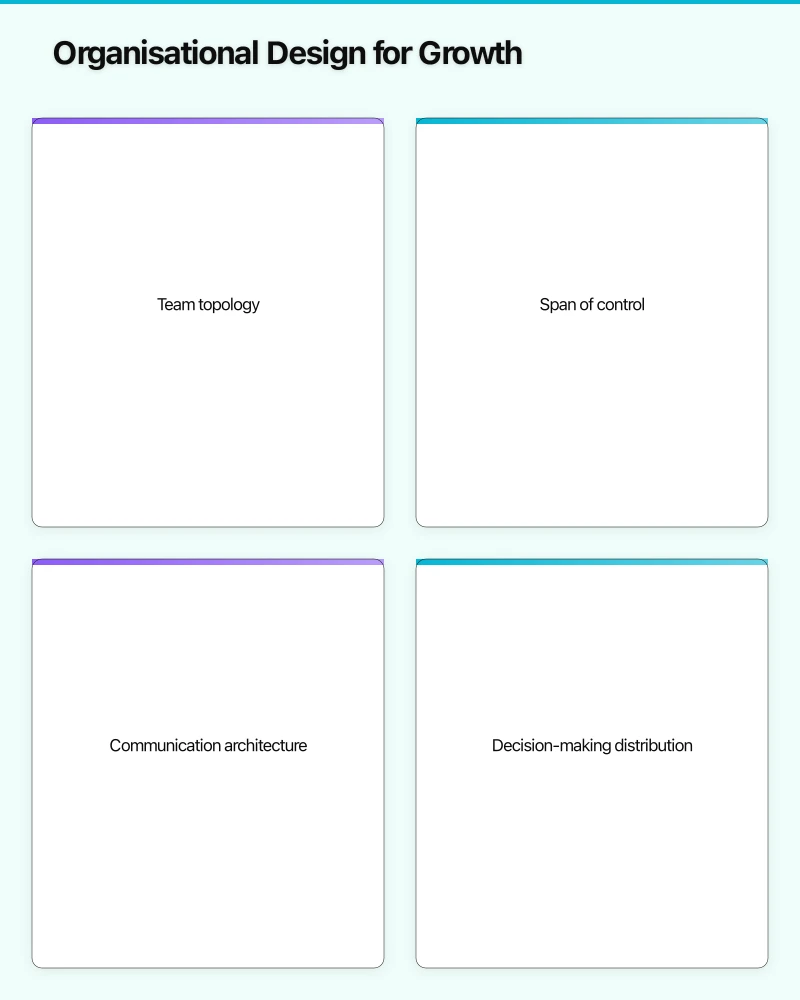 Organisational Design for Growth

Team topology

Span of control

Communication architecture

Decision-making distribution