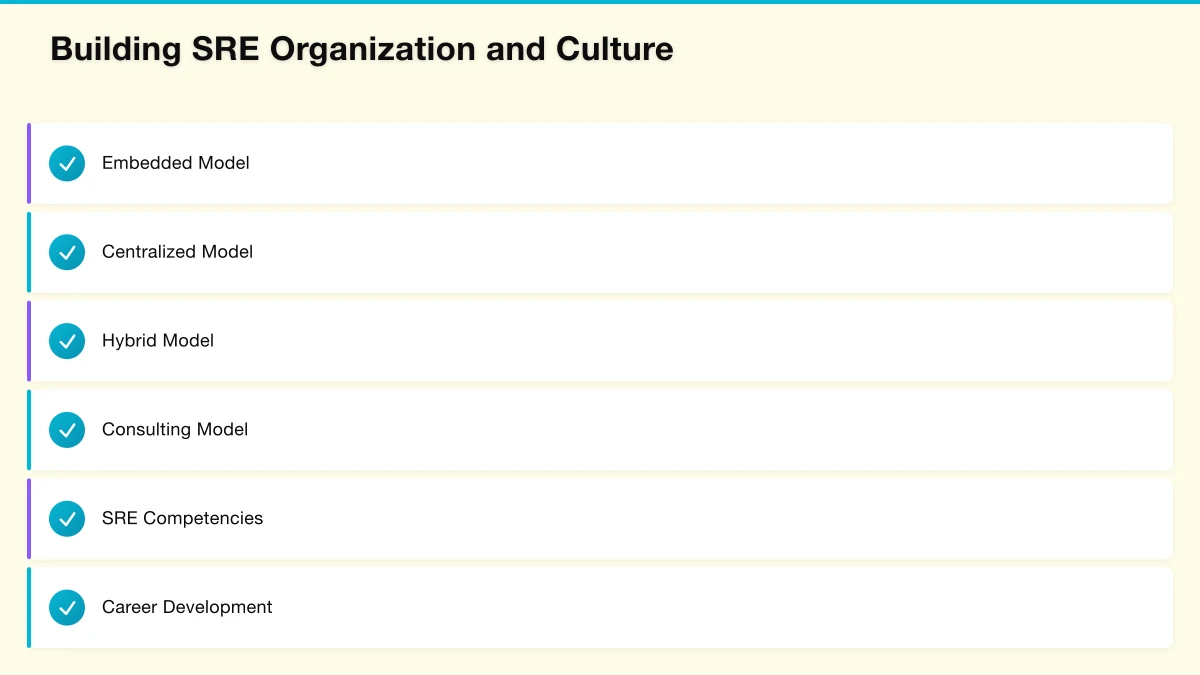 Building SRE Organization and Culture

Embedded Model

Centralized Model

Hybrid Model

Consulting Model

SRE Competencies

Career Development