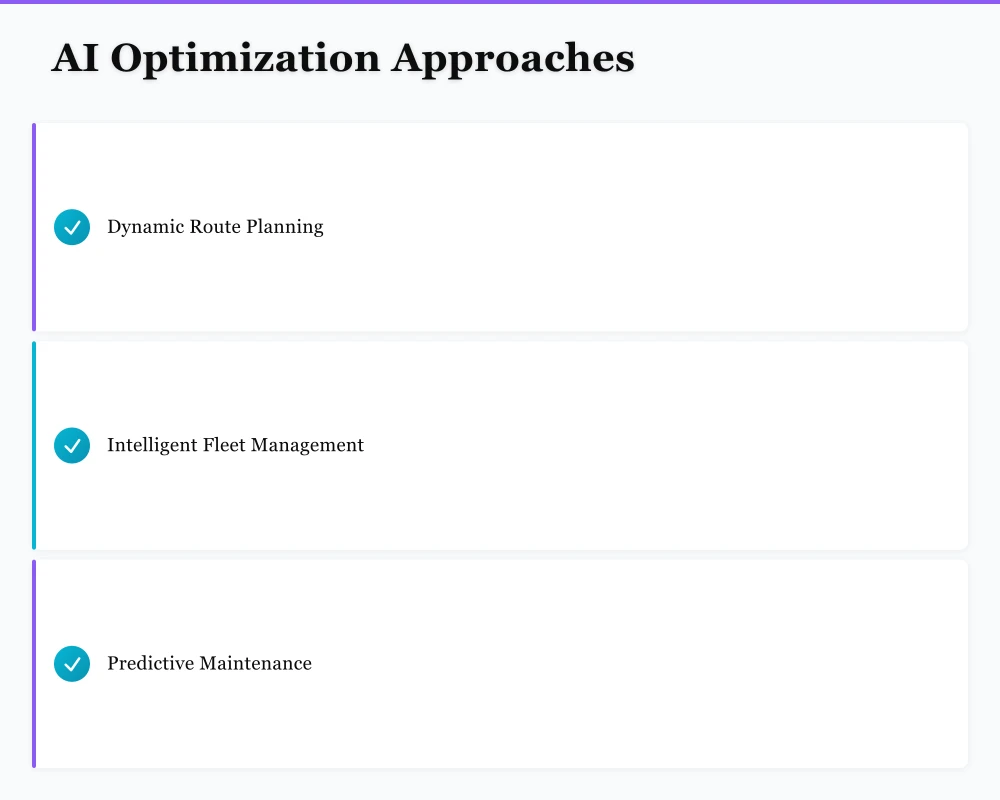 AI Optimization Approaches

Dynamic Route Planning

Intelligent Fleet Management

Predictive Maintenance