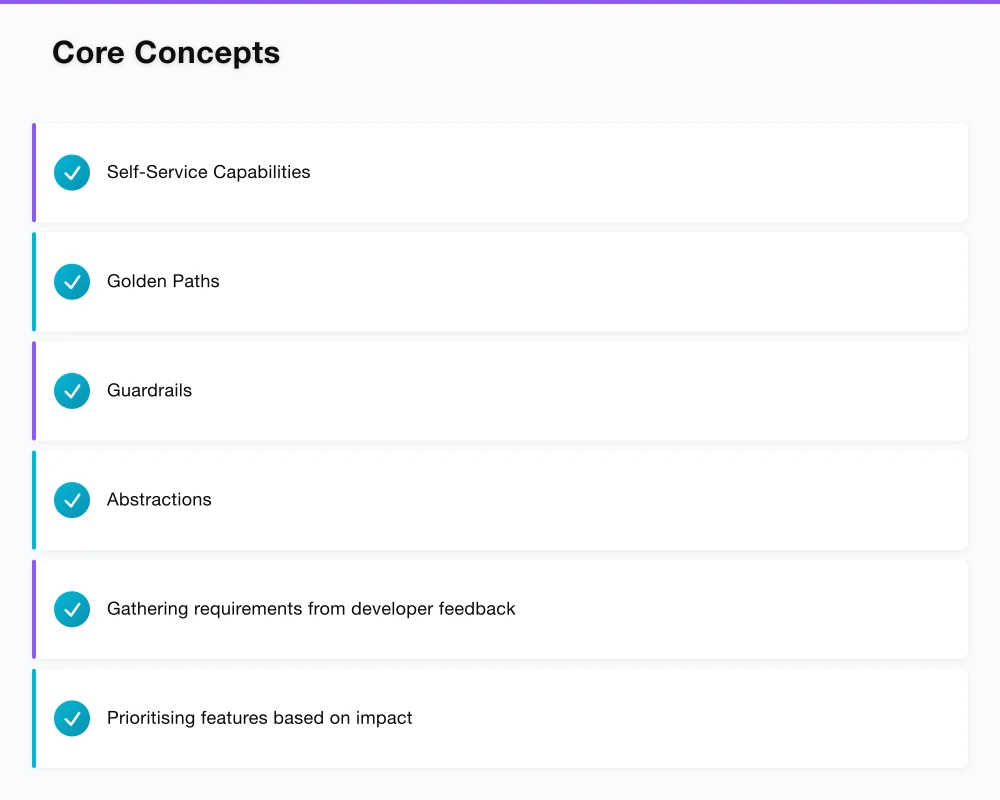 Core Concepts

Self-Service Capabilities

Golden Paths

Guardrails

Abstractions

Gathering requirements from developer feedback

Prioritising features based on impact