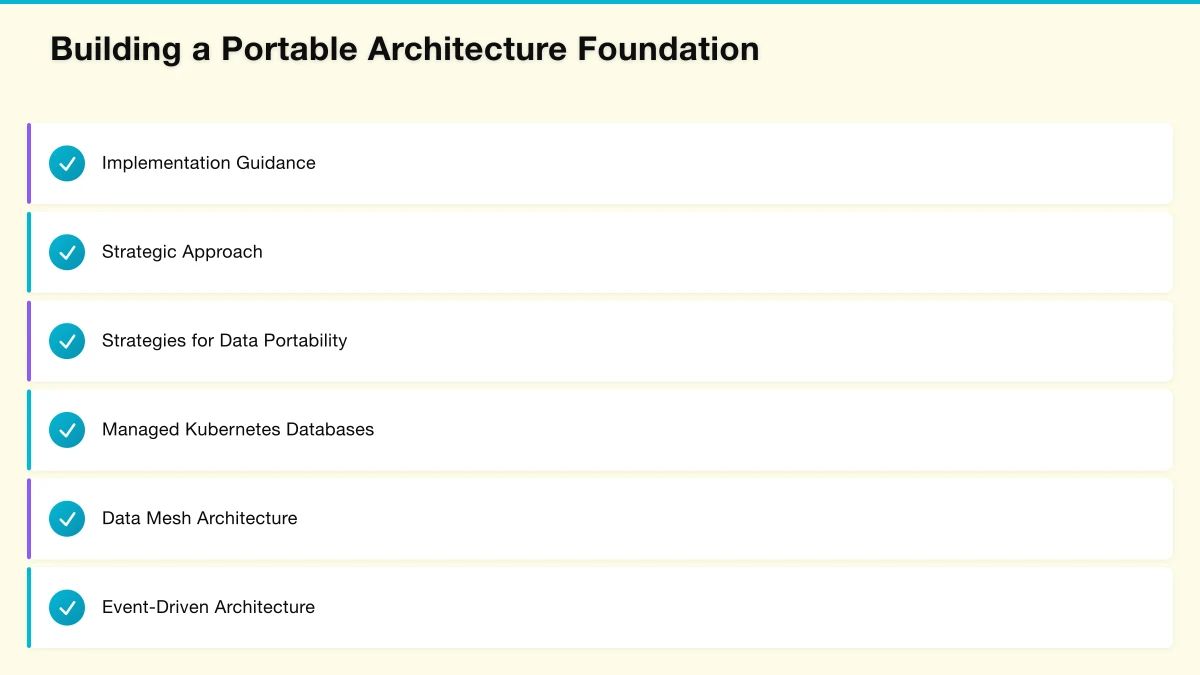 Building a Portable Architecture Foundation

Implementation Guidance

Strategic Approach

Strategies for Data Portability

Managed Kubernetes Databases

Data Mesh Architecture

Event-Driven Architecture