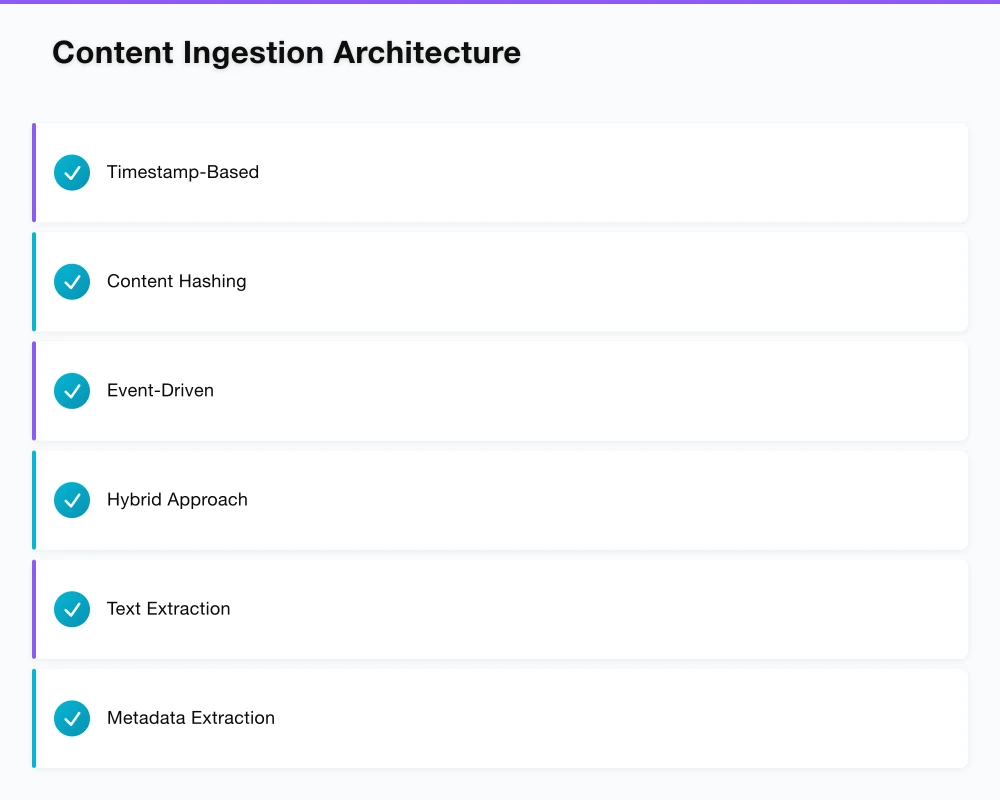 Content Ingestion Architecture

Timestamp-Based

Content Hashing

Event-Driven

Hybrid Approach

Text Extraction

Metadata Extraction