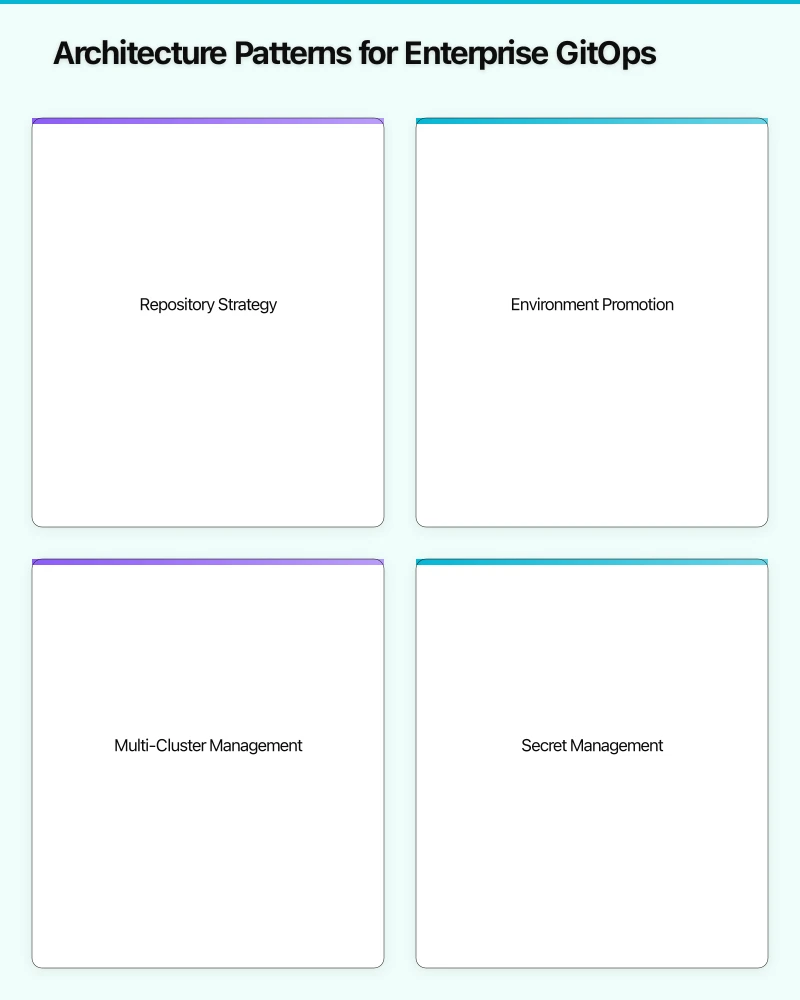 Architecture Patterns for Enterprise GitOps

Repository Strategy

Environment Promotion

Multi-Cluster Management

Secret Management