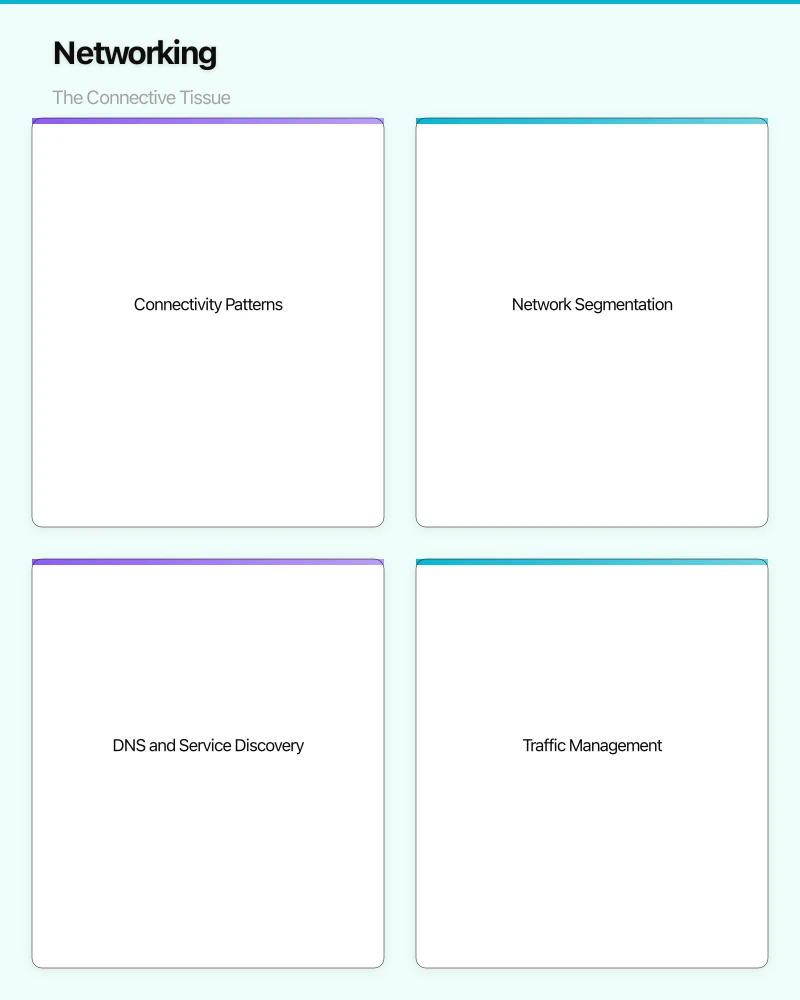 Networking

The Connective Tissue

Connectivity Patterns

Network Segmentation

DNS and Service Discovery

Traffic Management