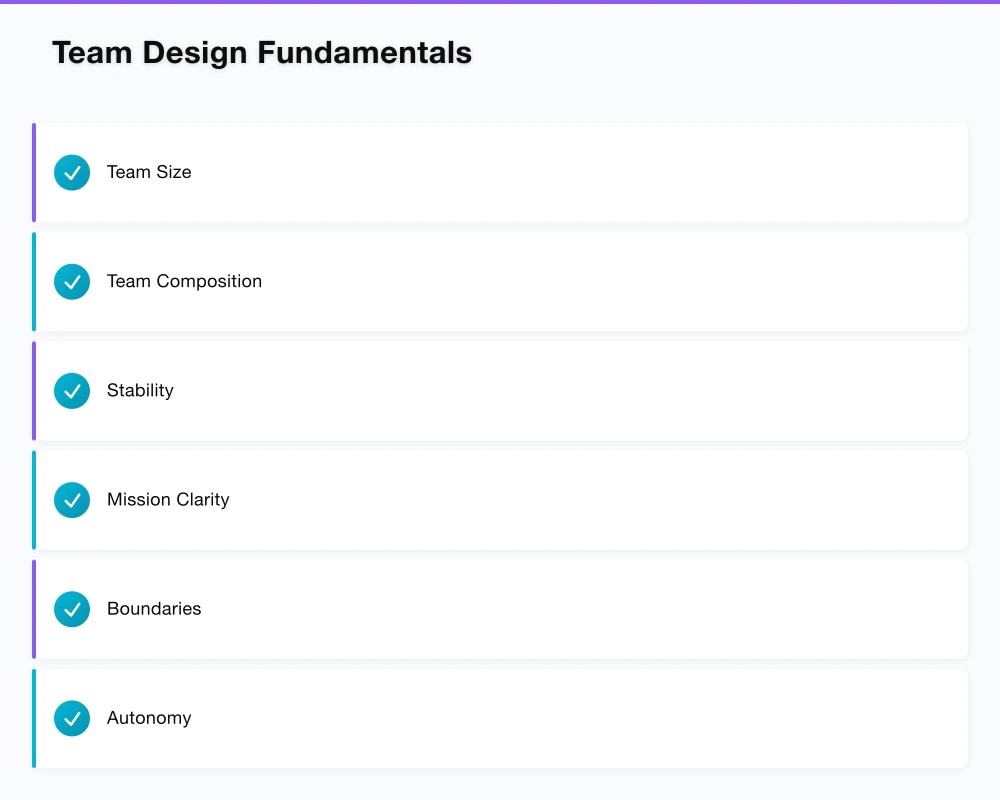 Team Design Fundamentals

Team Size

Team Composition

Stability

Mission Clarity

Boundaries

Autonomy