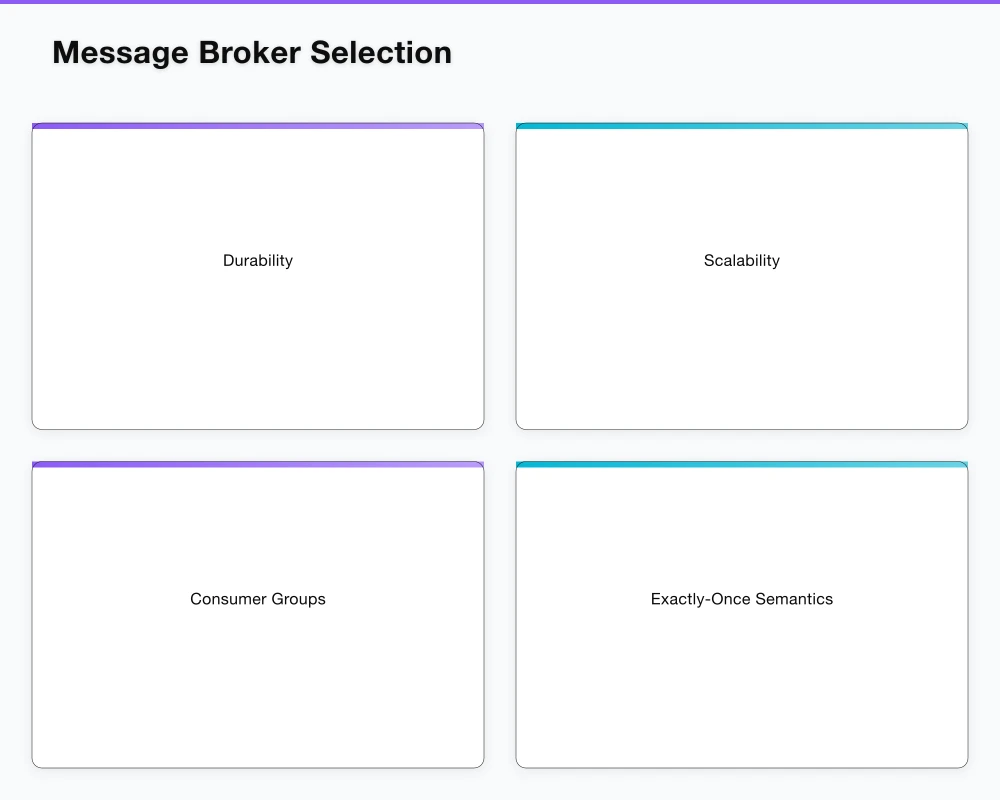 Message Broker Selection

Durability

Scalability

Consumer Groups

Exactly-Once Semantics