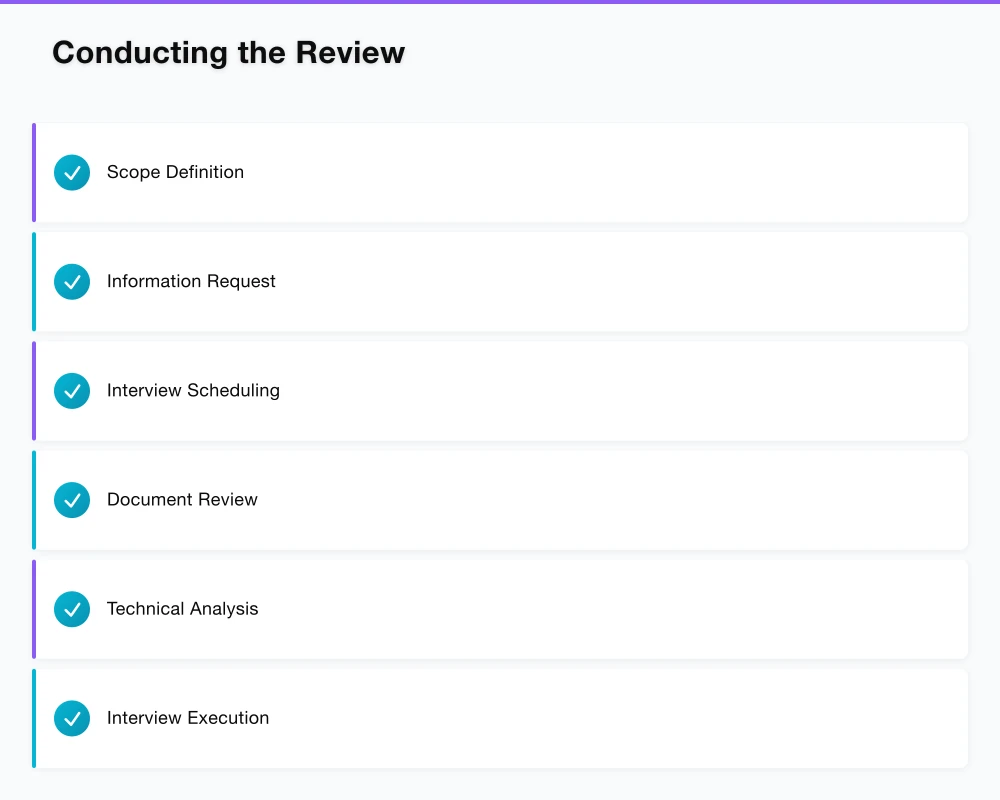 Conducting the Review

Scope Definition

Information Request

Interview Scheduling

Document Review

Technical Analysis

Interview Execution