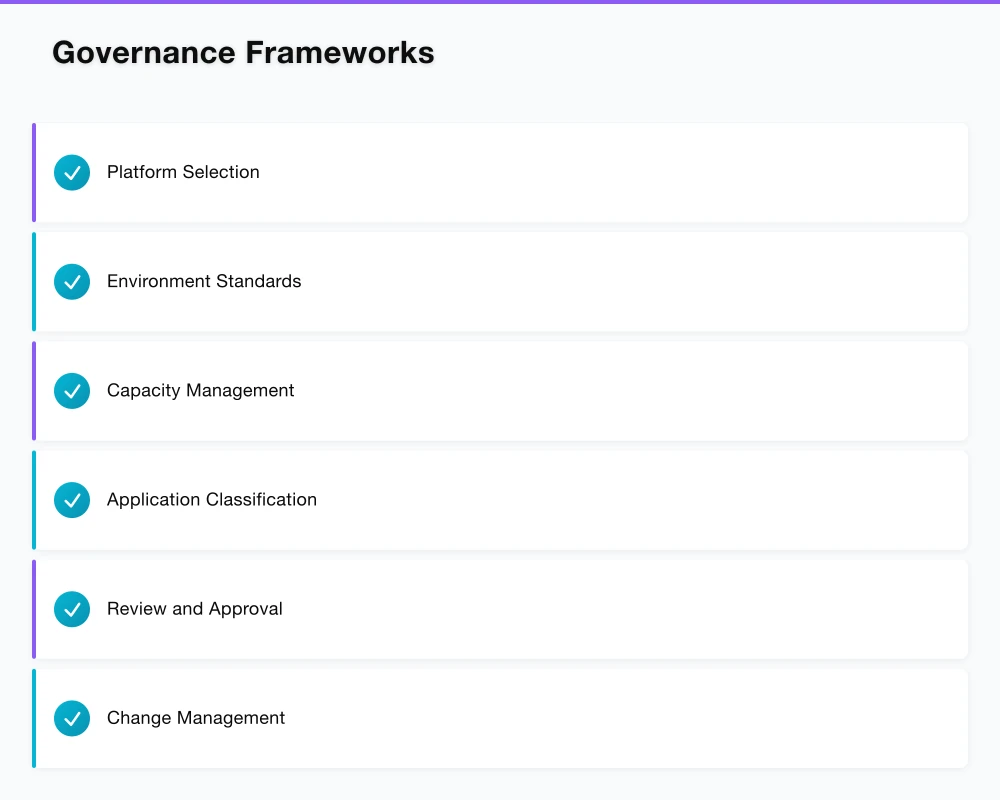 Governance Frameworks

Platform Selection

Environment Standards

Capacity Management

Application Classification

Review and Approval

Change Management