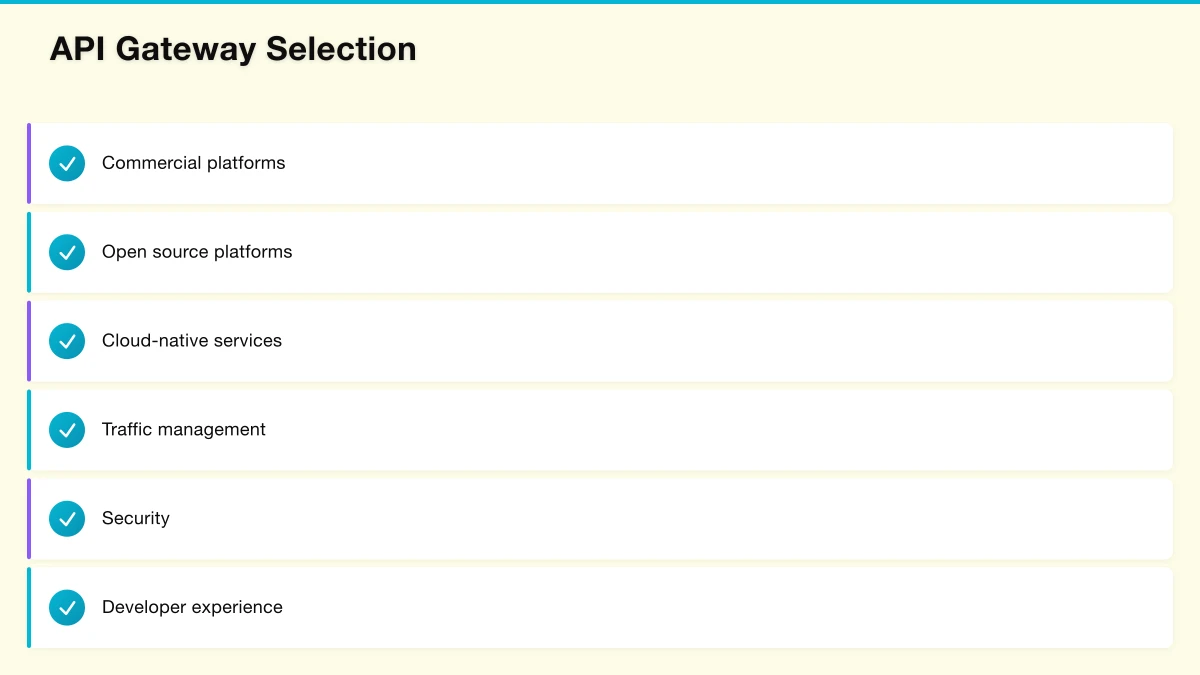 API Gateway Selection

Commercial platforms

Open source platforms

Cloud-native services

Traffic management

Security

Developer experience