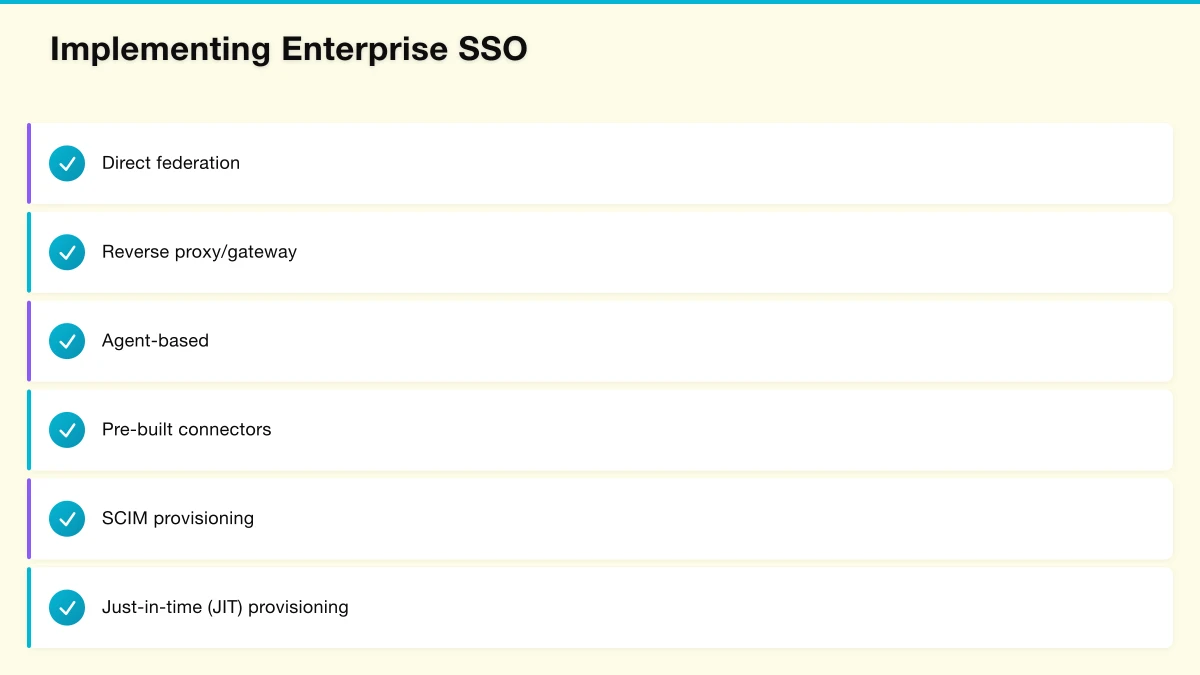 Implementing Enterprise SSO

Direct federation

Reverse proxy/gateway

Agent-based

Pre-built connectors

SCIM provisioning

Just-in-time (JIT) provisioning