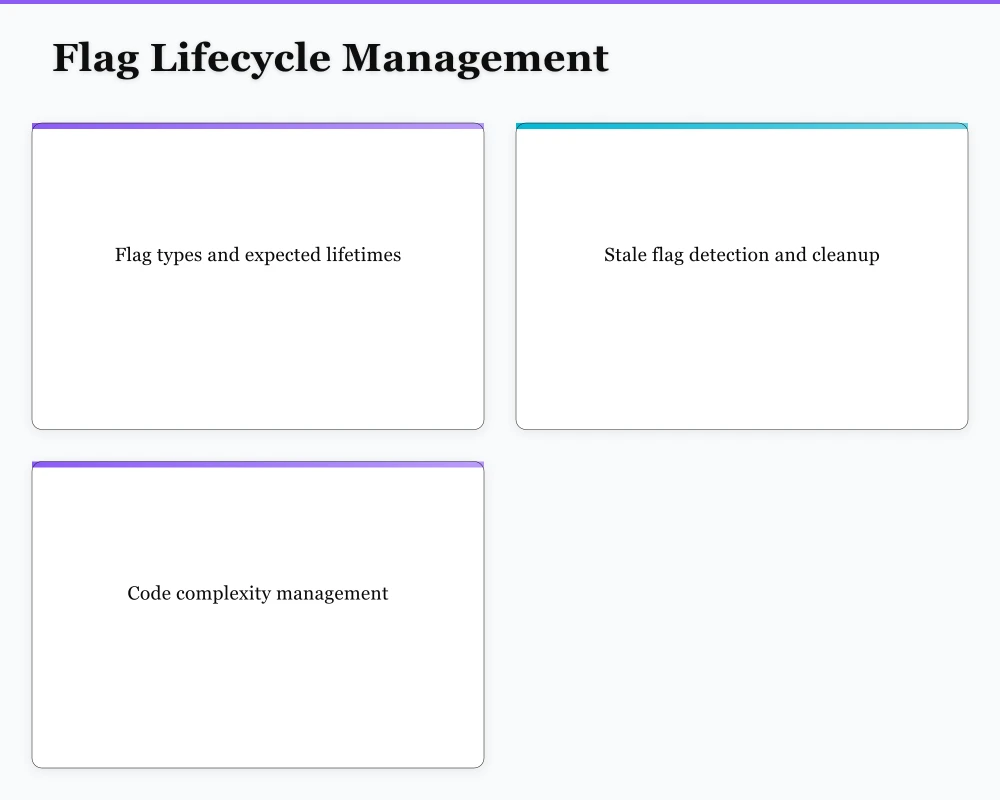 Flag Lifecycle Management

Flag types and expected lifetimes

Stale flag detection and cleanup

Code complexity management