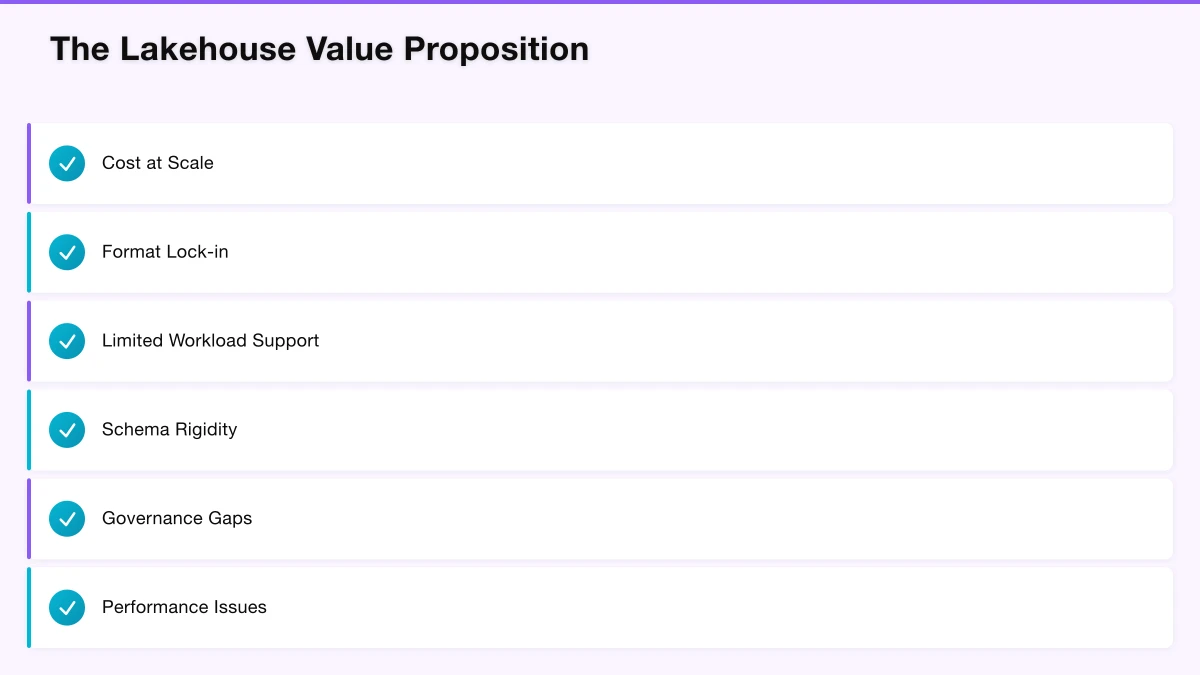 The Lakehouse Value Proposition

Cost at Scale

Format Lock-in

Limited Workload Support

Schema Rigidity

Governance Gaps

Performance Issues