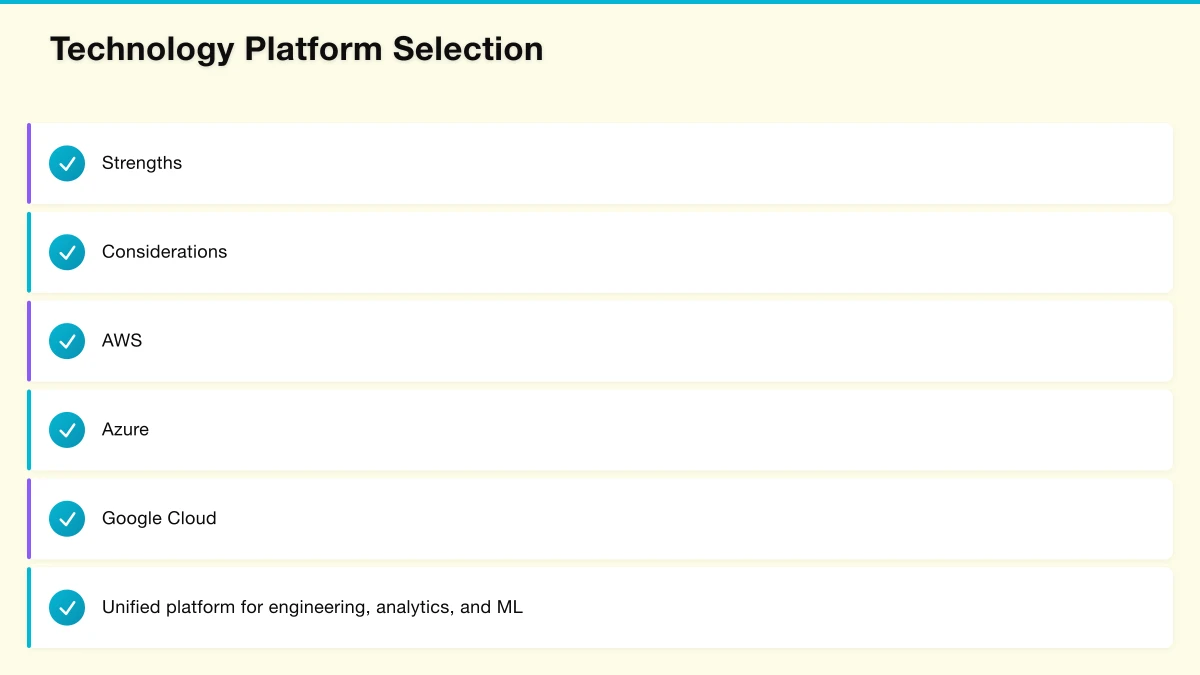 Technology Platform Selection

Strengths

Considerations

AWS

Azure

Google Cloud

Unified platform for engineering, analytics, and ML