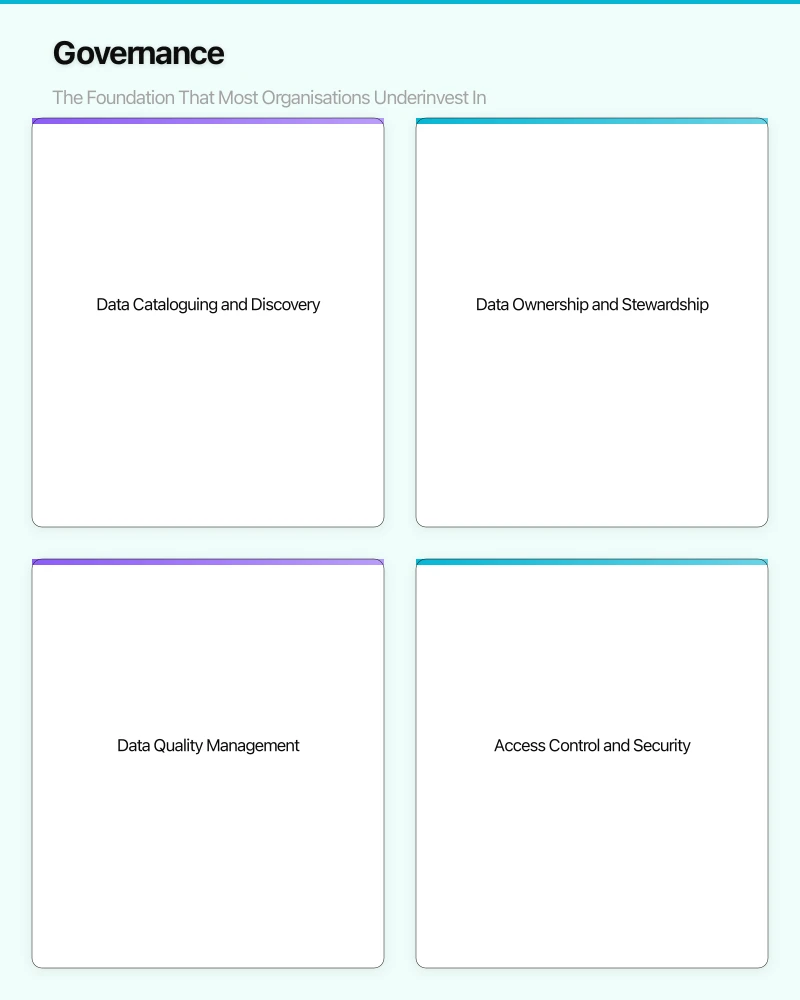 Governance

The Foundation That Most Organisations Underinvest In

Data Cataloguing and Discovery

Data Ownership and Stewardship

Data Quality Management

Access Control and Security