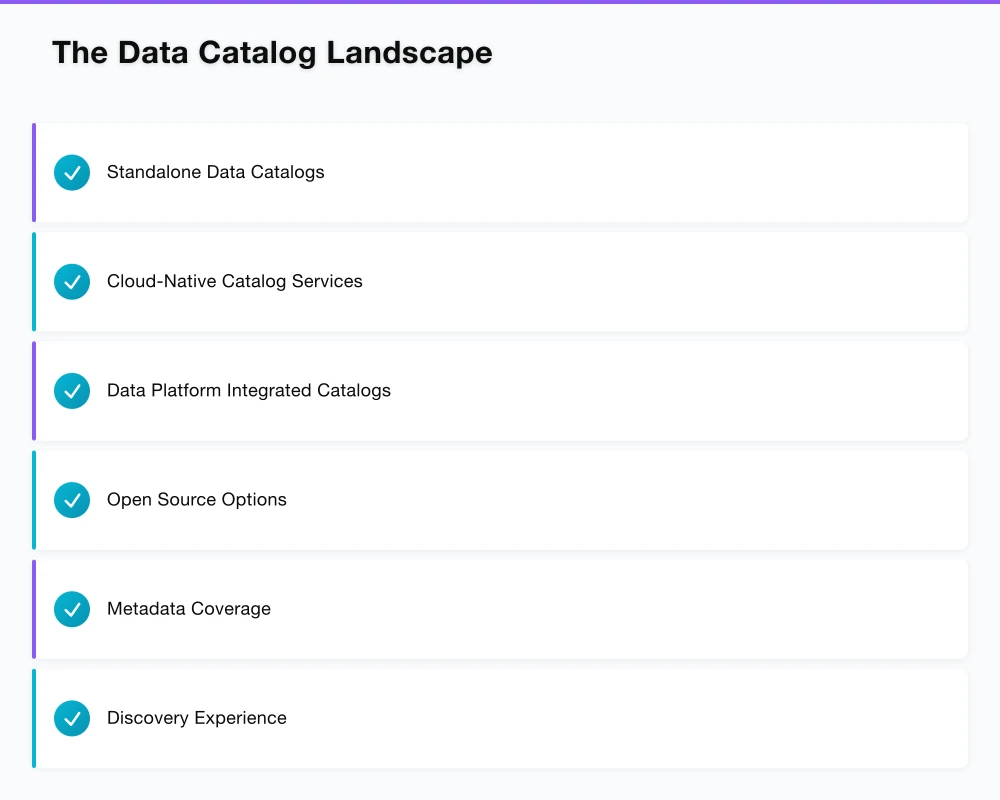 The Data Catalog Landscape

Standalone Data Catalogs

Cloud-Native Catalog Services

Data Platform Integrated Catalogs

Open Source Options

Metadata Coverage

Discovery Experience