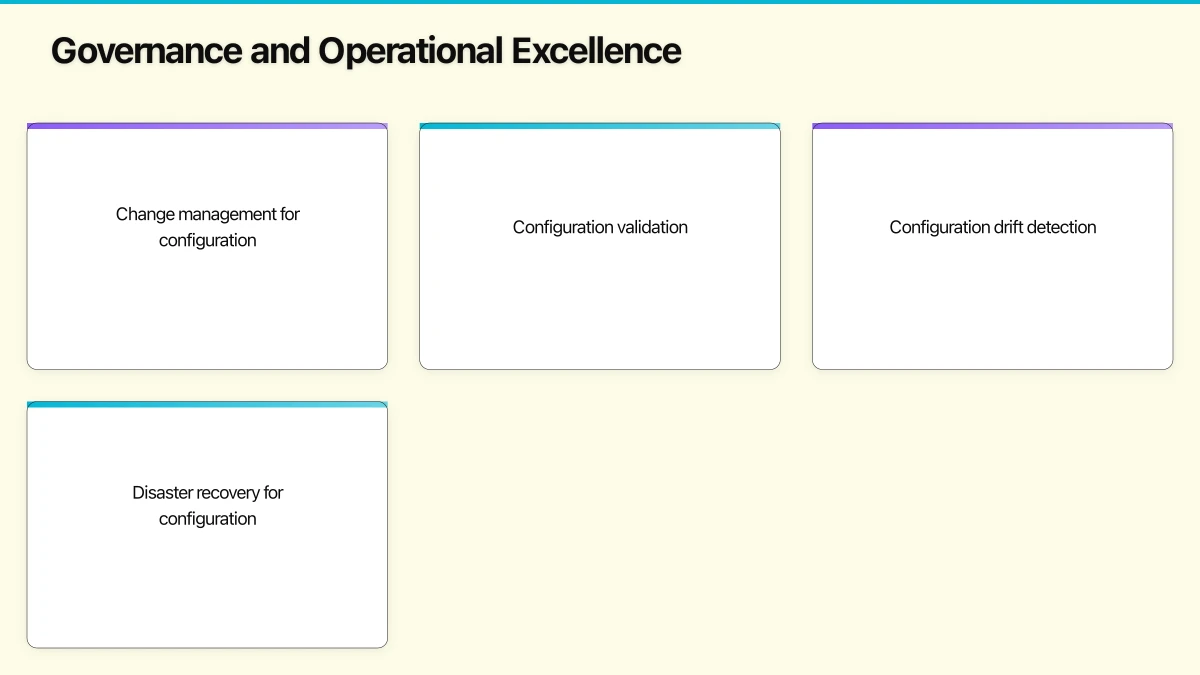 Governance and Operational Excellence

Change management for configuration

Configuration validation

Configuration drift detection

Disaster recovery for configuration