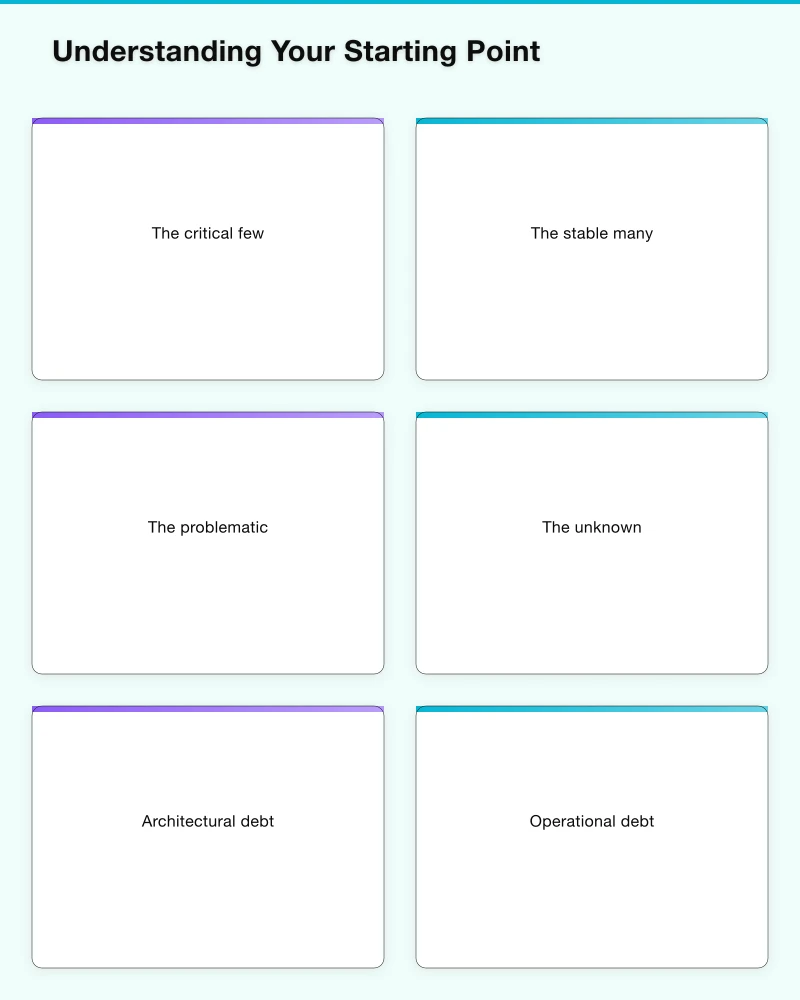 Understanding Your Starting Point

The critical few

The stable many

The problematic

The unknown

Architectural debt

Operational debt