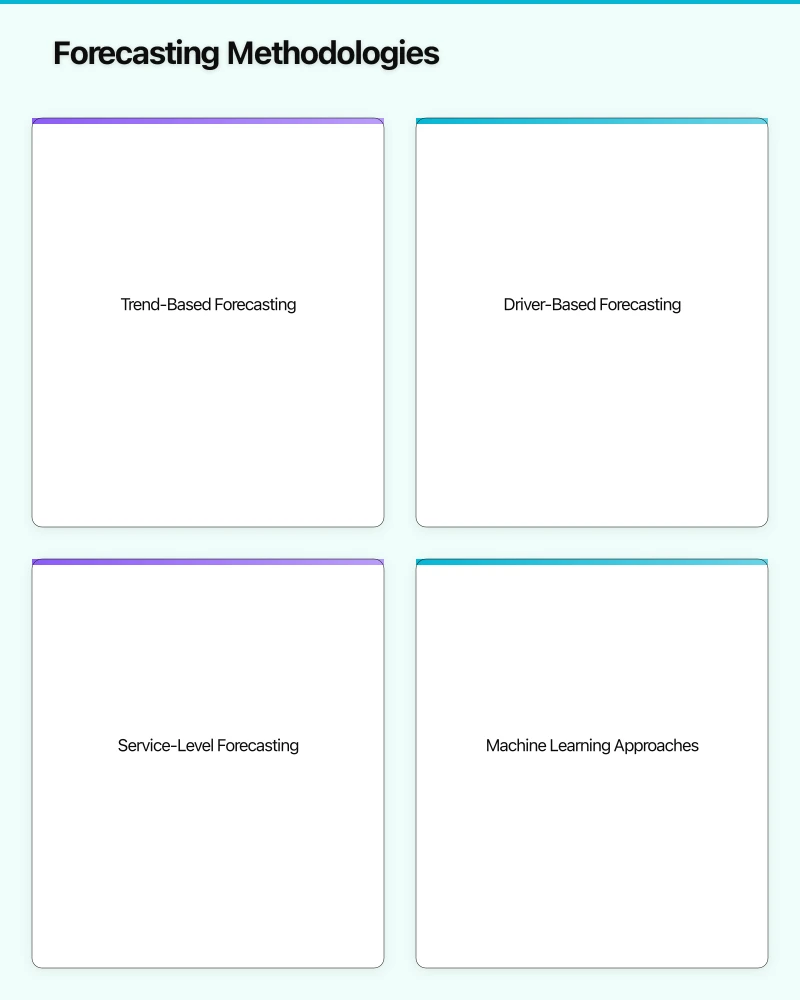 Forecasting Methodologies

Trend-Based Forecasting

Driver-Based Forecasting

Service-Level Forecasting

Machine Learning Approaches