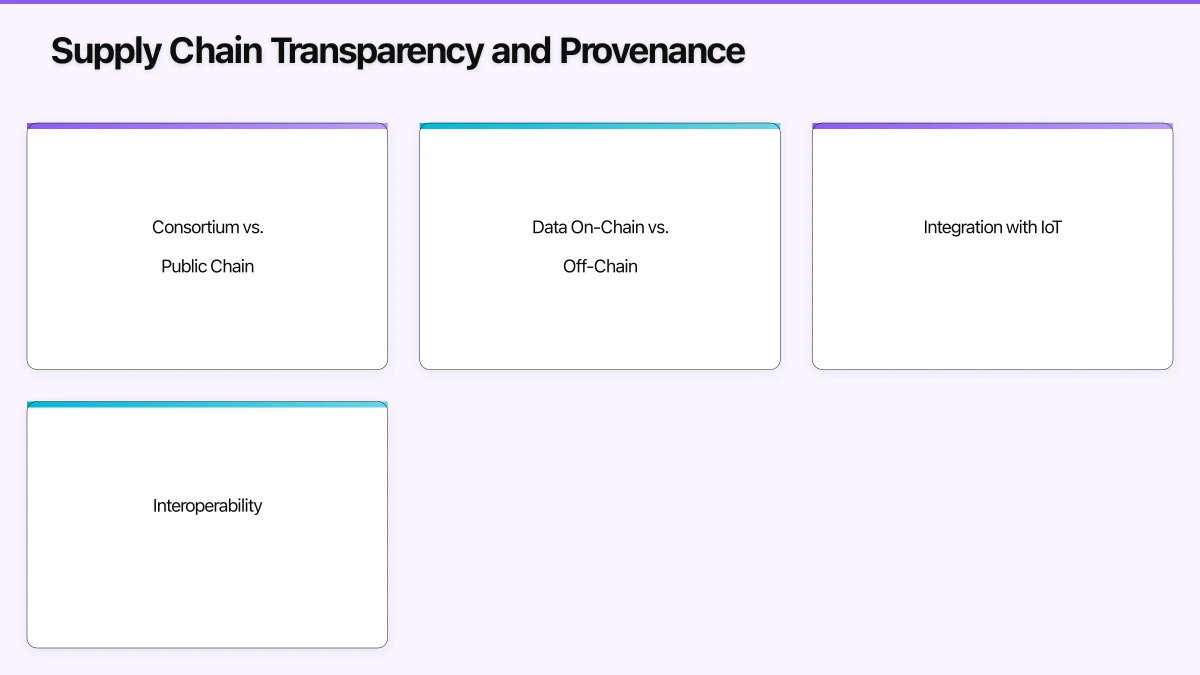 Supply Chain Transparency and Provenance

Consortium vs. Public Chain

Data On-Chain vs. Off-Chain

Integration with IoT

Interoperability