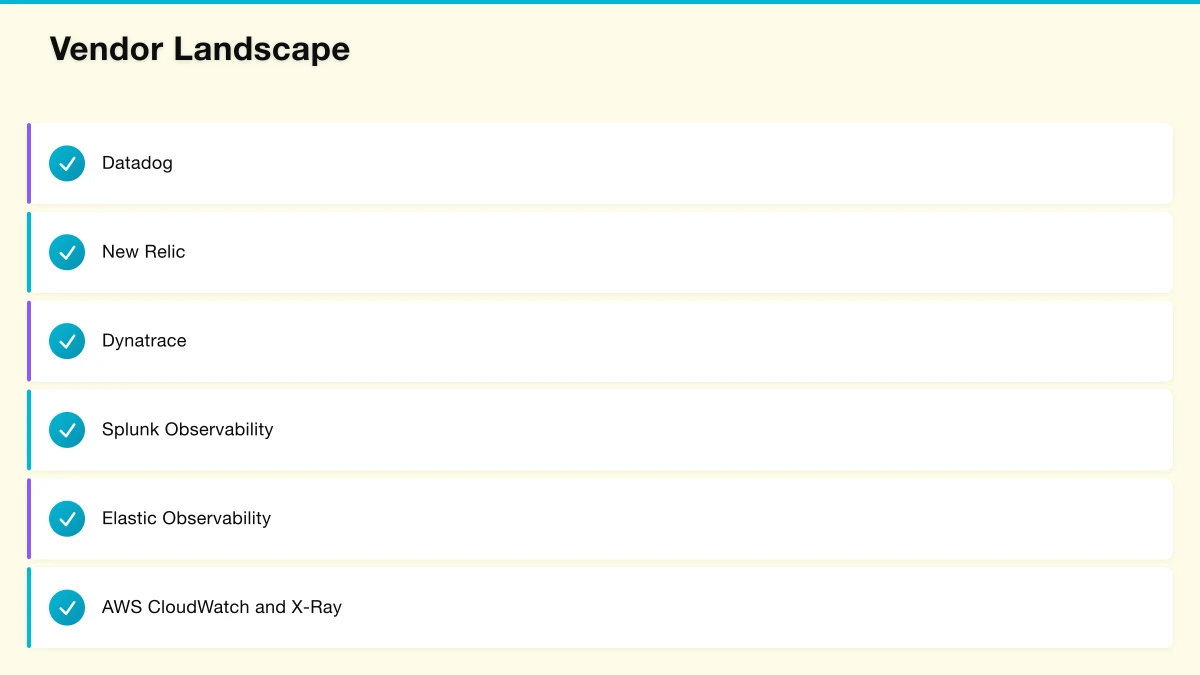 Vendor Landscape

Datadog

New Relic

Dynatrace

Splunk Observability

Elastic Observability

AWS CloudWatch and X-Ray