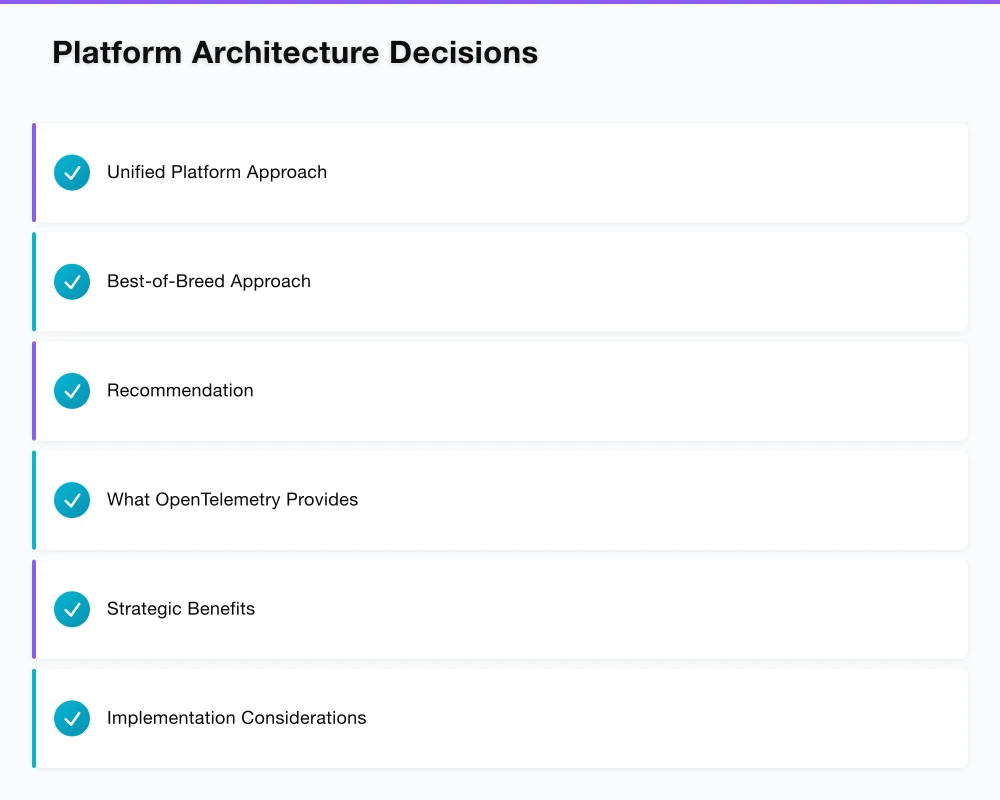 Platform Architecture Decisions

Unified Platform Approach

Best-of-Breed Approach

Recommendation

What OpenTelemetry Provides

Strategic Benefits

Implementation Considerations