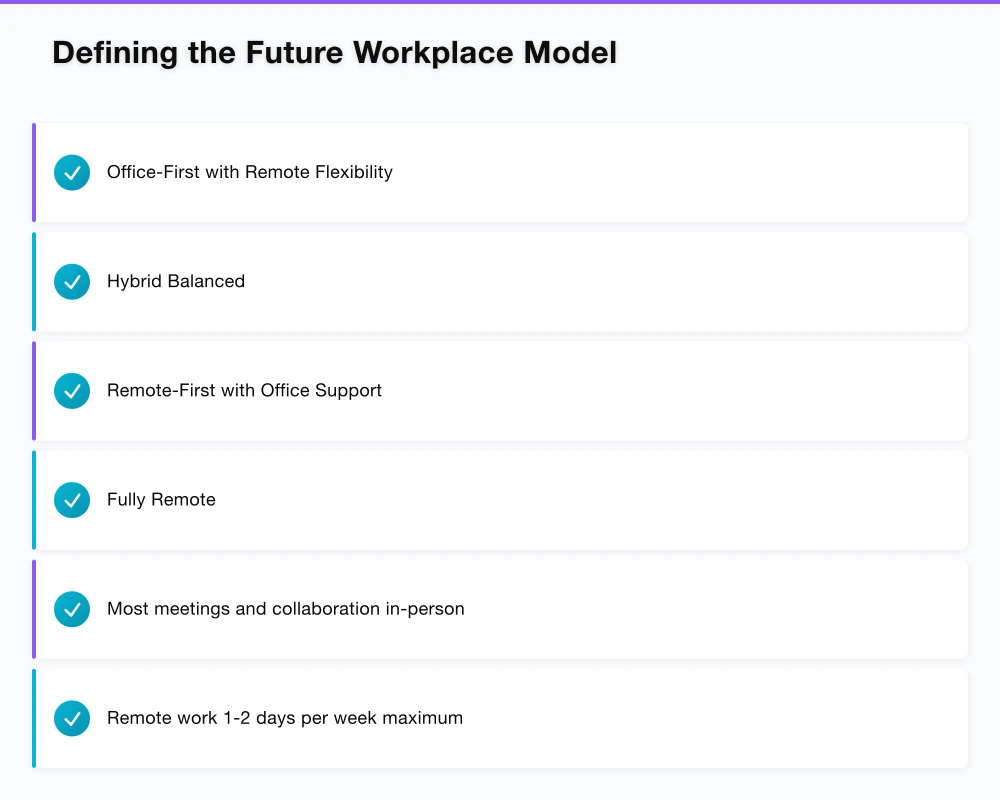 Defining the Future Workplace Model

Office-First with Remote Flexibility

Hybrid Balanced

Remote-First with Office Support

Fully Remote

Most meetings and collaboration in-person

Remote work 1-2 days per week maximum