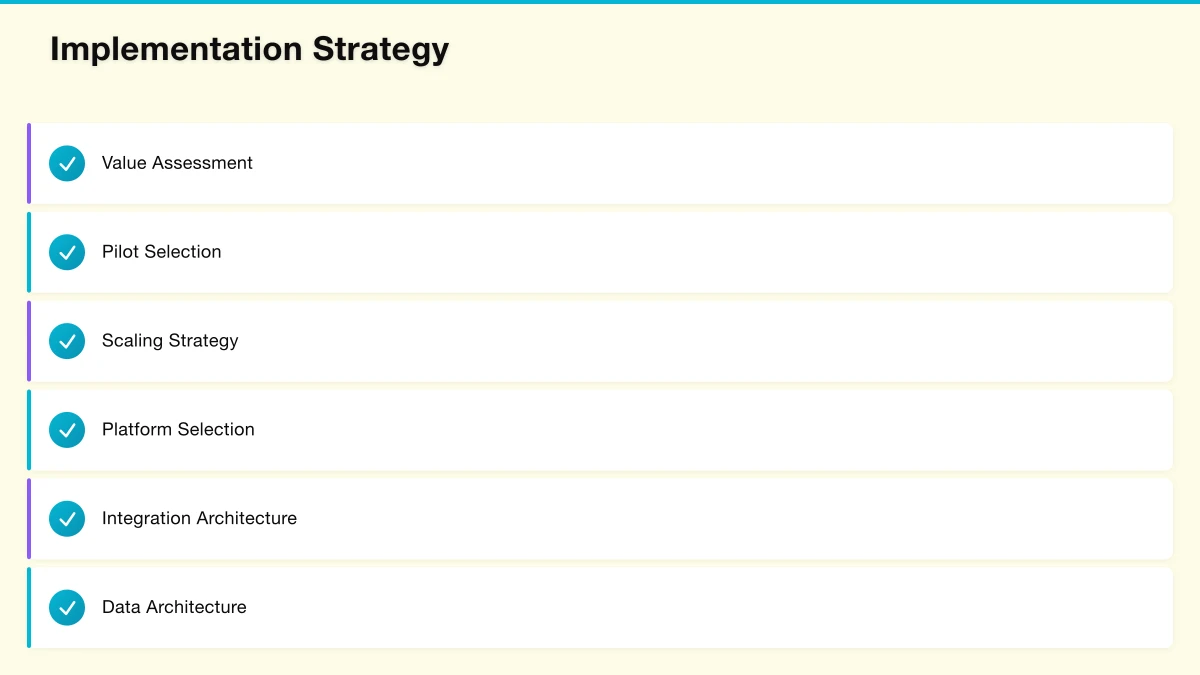 Implementation Strategy

Value Assessment

Pilot Selection

Scaling Strategy

Platform Selection

Integration Architecture

Data Architecture