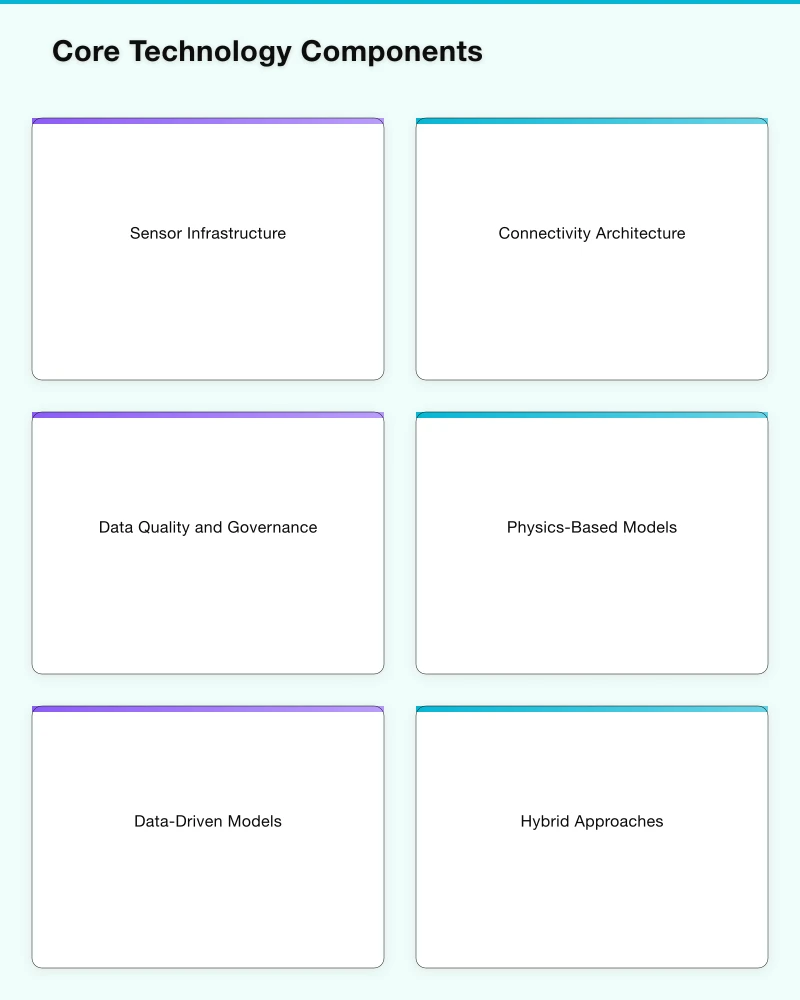 Core Technology Components

Sensor Infrastructure

Connectivity Architecture

Data Quality and Governance

Physics-Based Models

Data-Driven Models

Hybrid Approaches