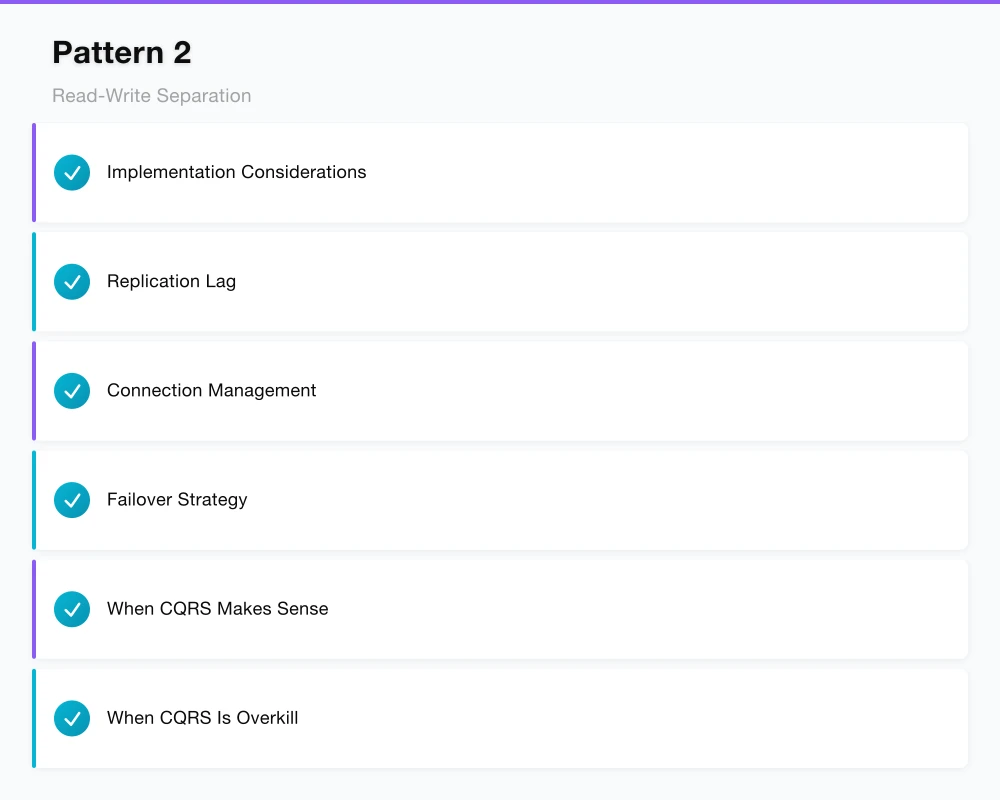 Pattern 2

Read-Write Separation

Implementation Considerations

Replication Lag

Connection Management

Failover Strategy

When CQRS Makes Sense

When CQRS Is Overkill