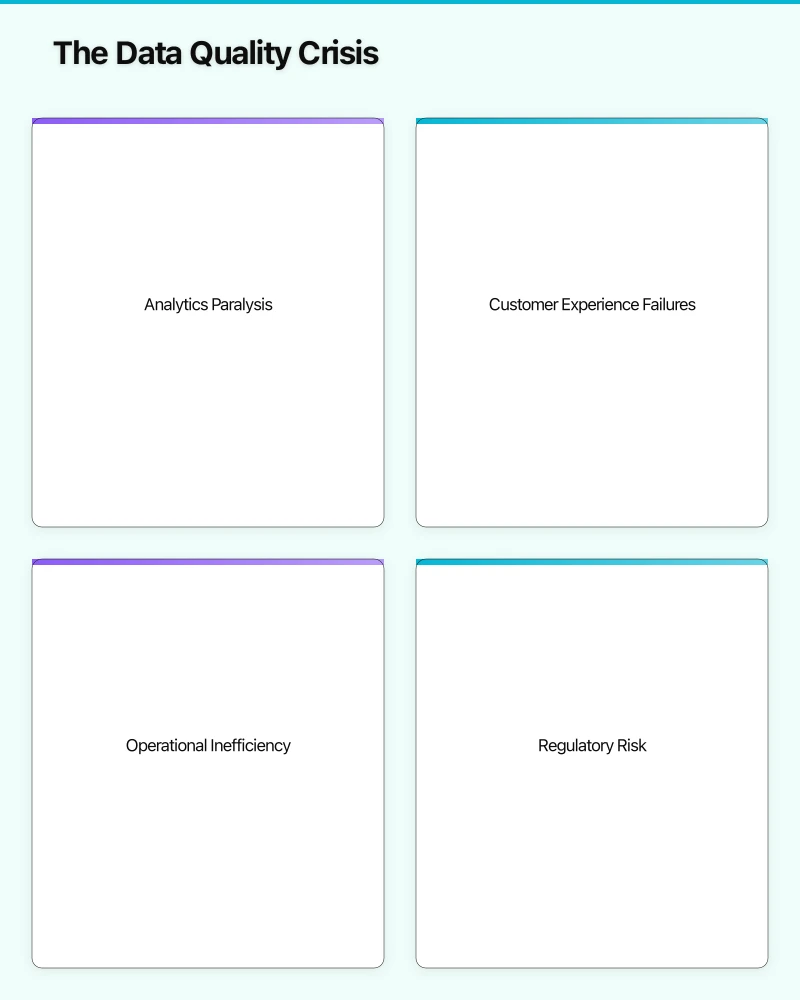 The Data Quality Crisis

Analytics Paralysis

Customer Experience Failures

Operational Inefficiency

Regulatory Risk