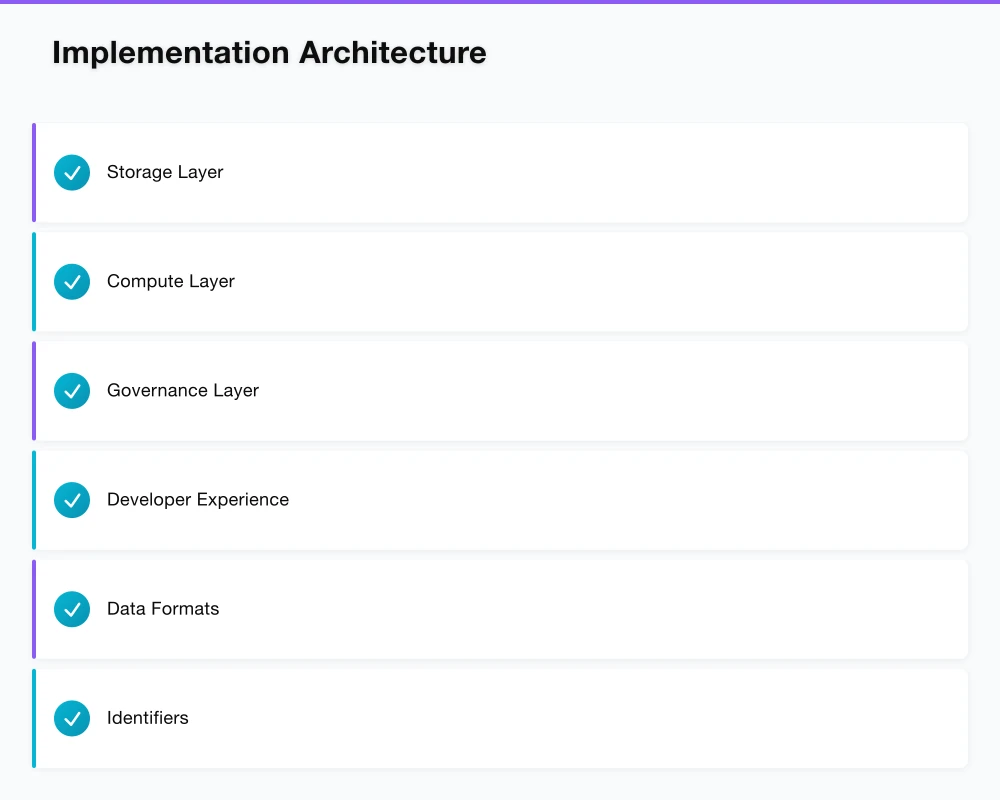 Implementation Architecture

Storage Layer

Compute Layer

Governance Layer

Developer Experience

Data Formats

Identifiers