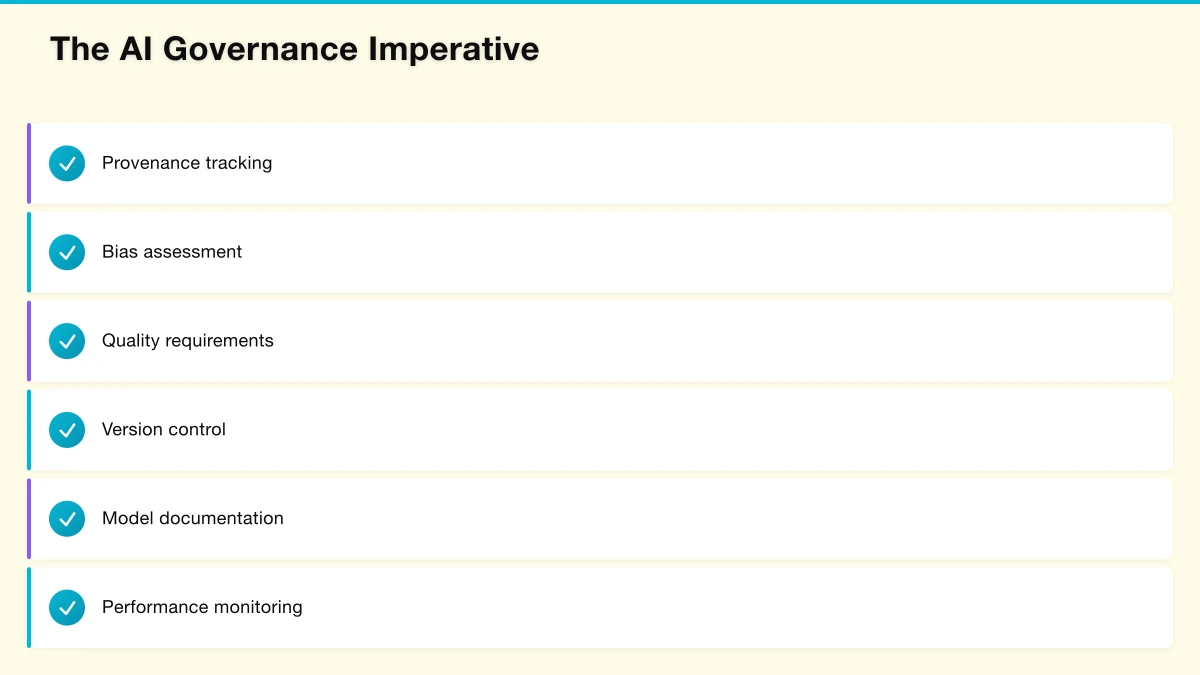 The AI Governance Imperative

Provenance tracking

Bias assessment

Quality requirements

Version control

Model documentation

Performance monitoring