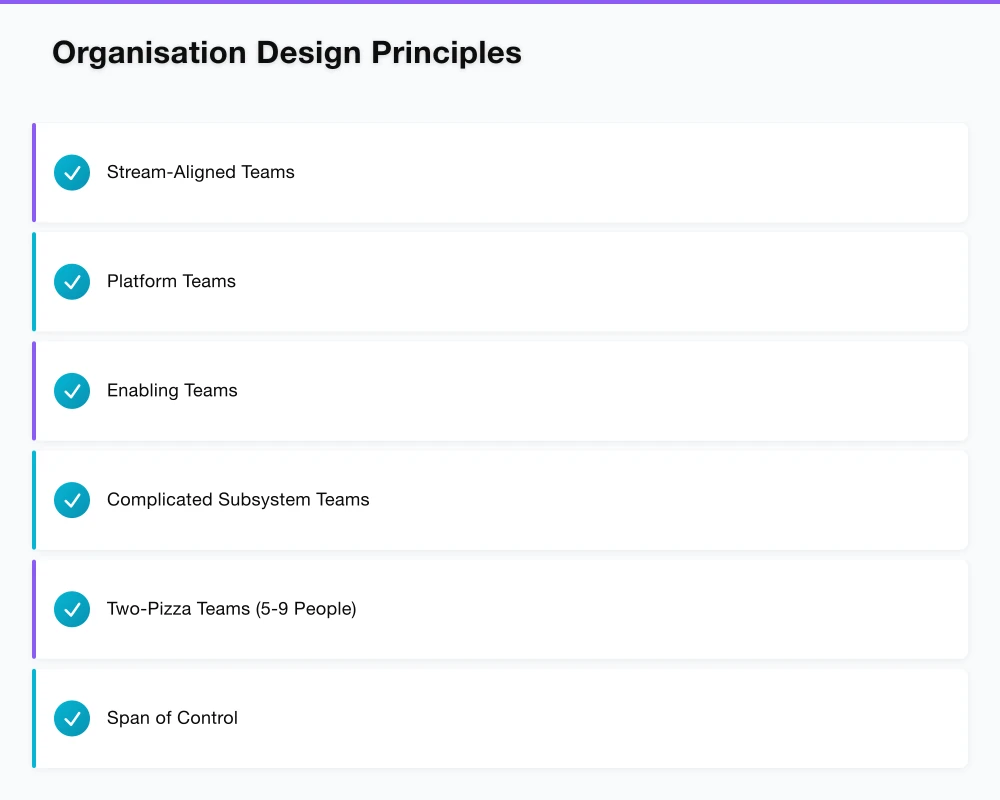 Organisation Design Principles

Stream-Aligned Teams

Platform Teams

Enabling Teams

Complicated Subsystem Teams

Two-Pizza Teams (5-9 People)

Span of Control