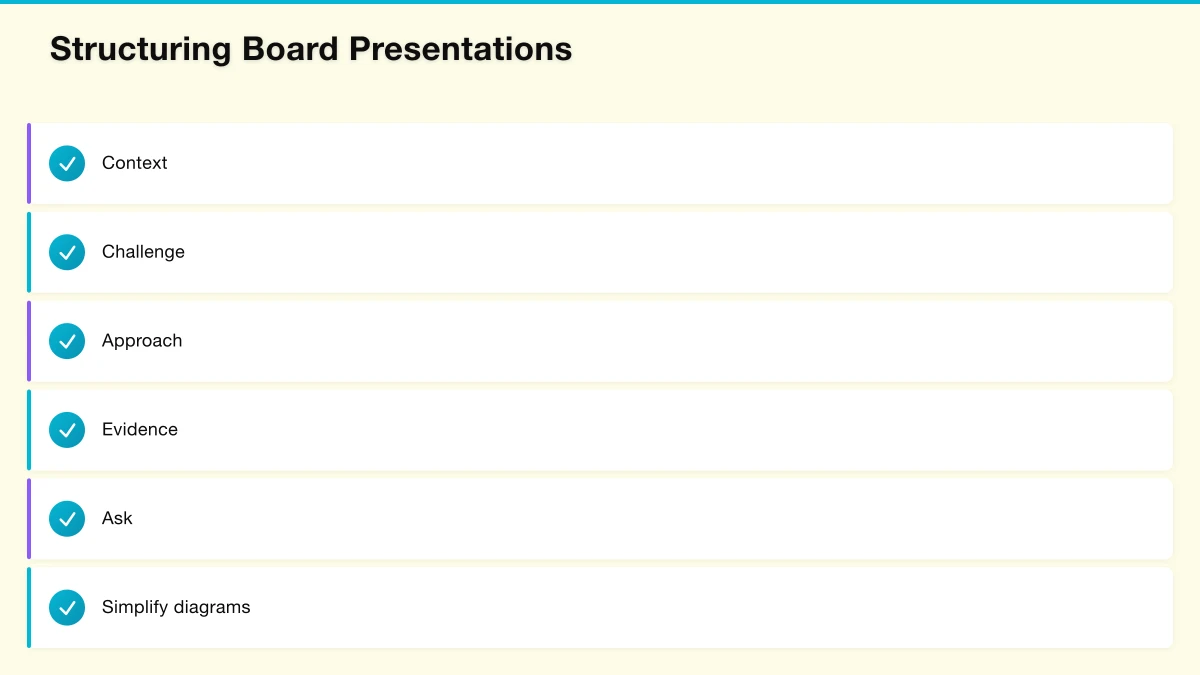 Structuring Board Presentations

Context

Challenge

Approach

Evidence

Ask

Simplify diagrams