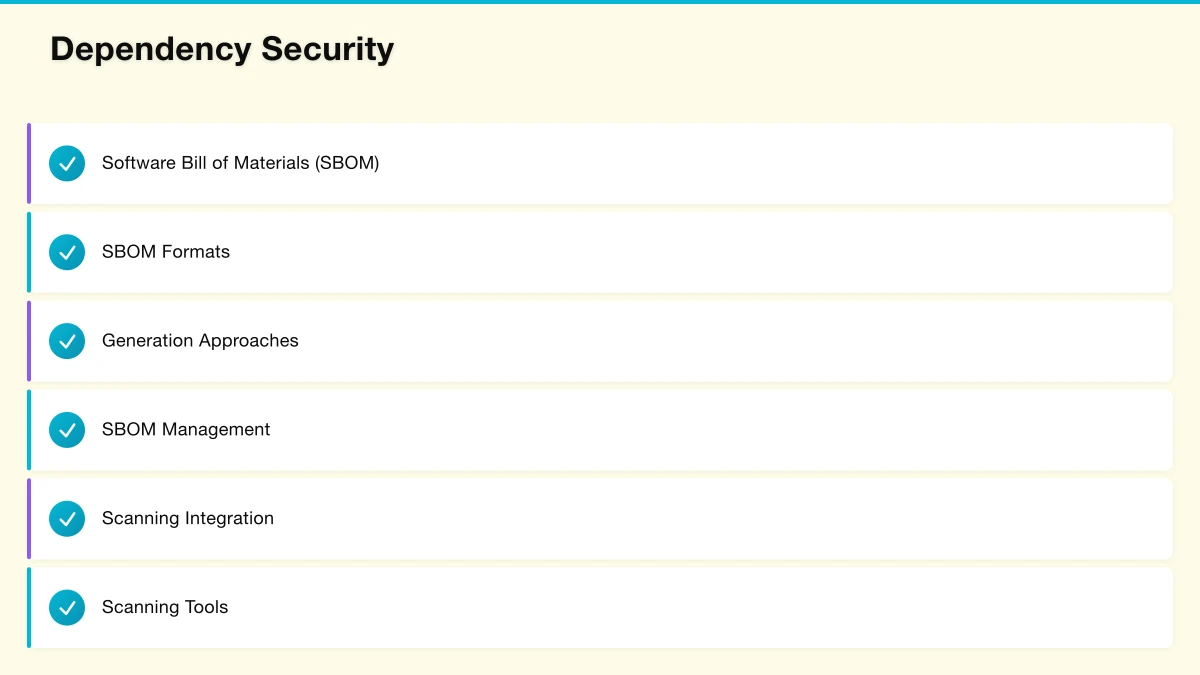 Dependency Security

Software Bill of Materials (SBOM)

SBOM Formats

Generation Approaches

SBOM Management

Scanning Integration

Scanning Tools