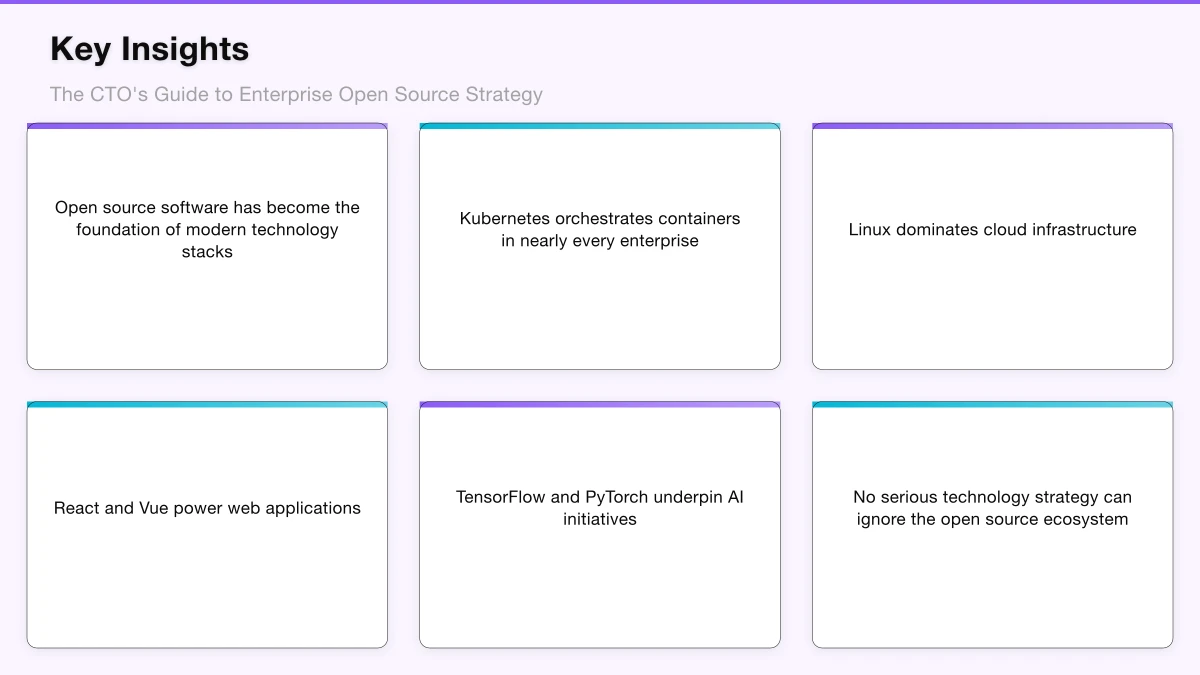 Key Insights

The CTO's Guide to Enterprise Open Source Strategy

Open source software has become the foundation of modern technology stacks

Kubernetes orchestrates containers in nearly every enterprise

Linux dominates cloud infrastructure

React and Vue power web applications

TensorFlow and PyTorch underpin AI initiatives

No serious technology strategy can ignore the open source ecosystem