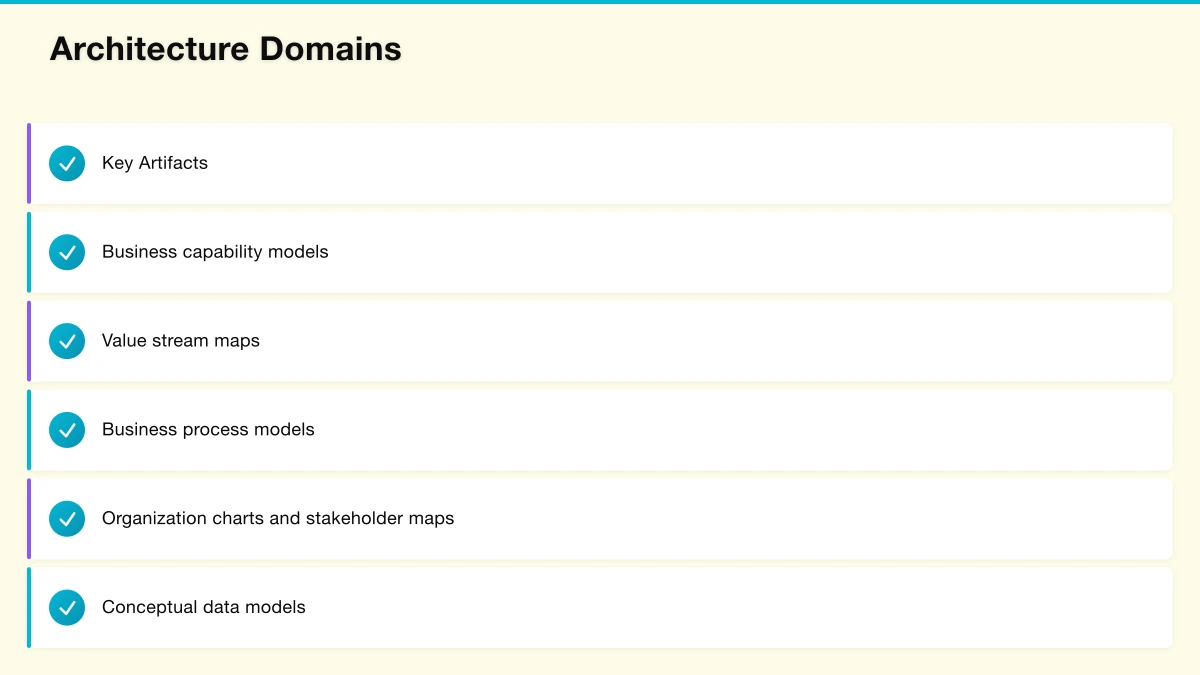 Architecture Domains

Key Artifacts

Business capability models

Value stream maps

Business process models

Organization charts and stakeholder maps

Conceptual data models