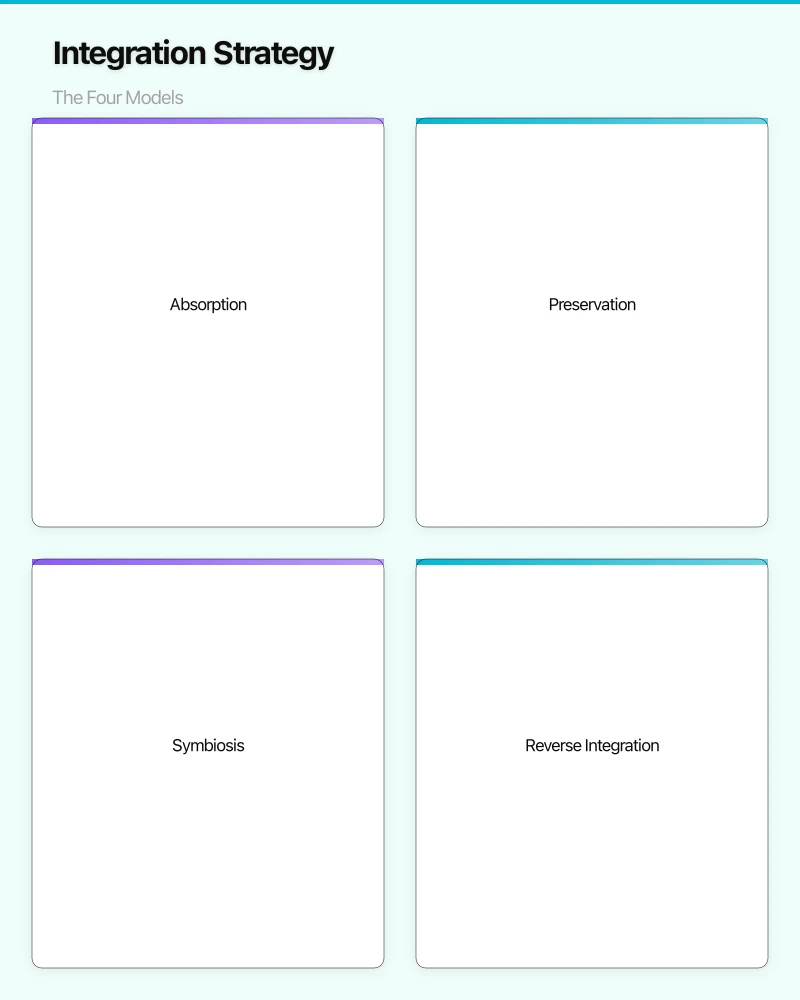 Integration Strategy

The Four Models

Absorption

Preservation

Symbiosis

Reverse Integration