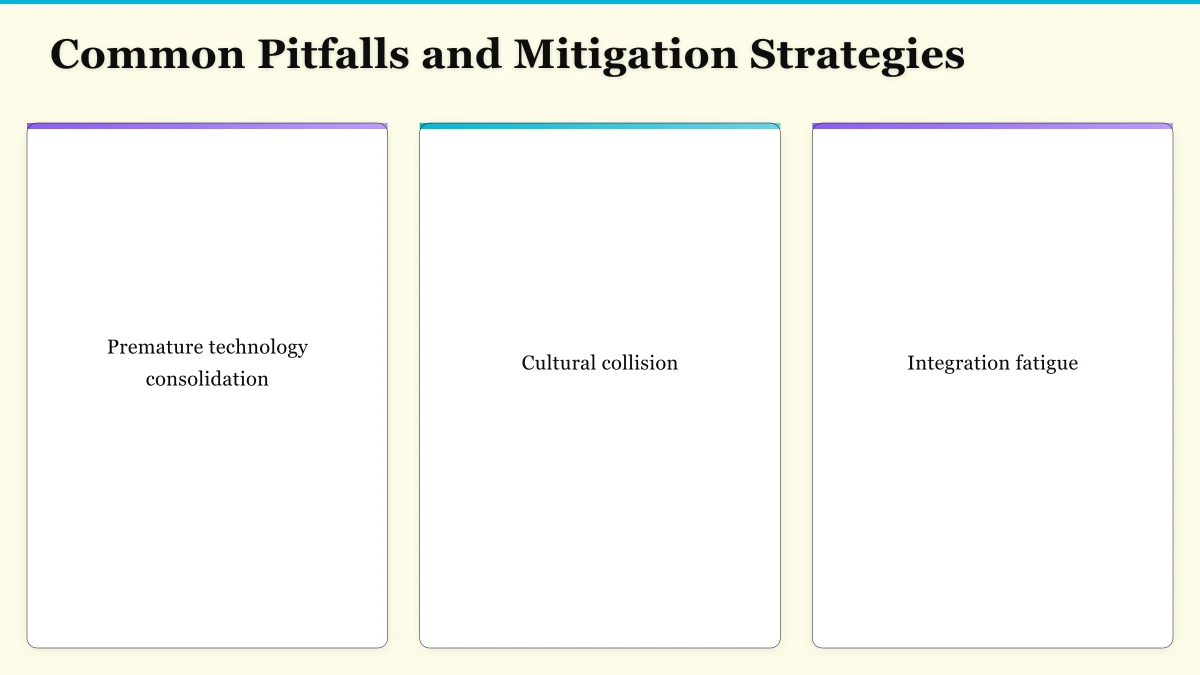 Common Pitfalls and Mitigation Strategies

Premature technology consolidation

Cultural collision

Integration fatigue