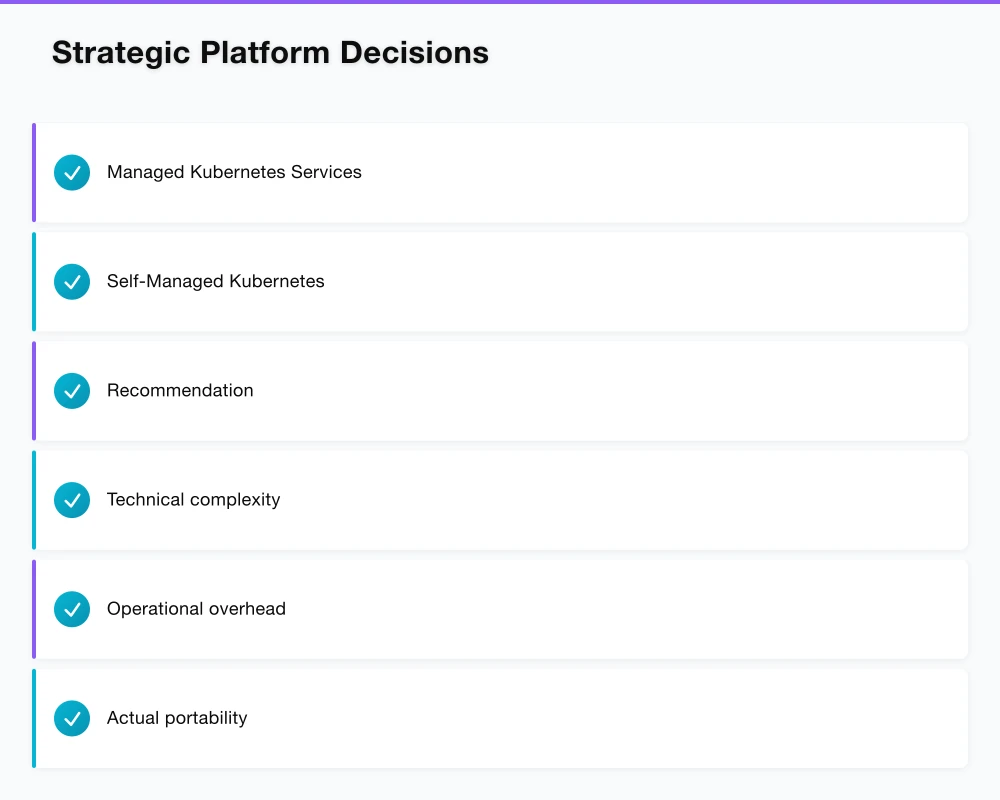 Strategic Platform Decisions

Managed Kubernetes Services

Self-Managed Kubernetes

Recommendation

Technical complexity

Operational overhead

Actual portability