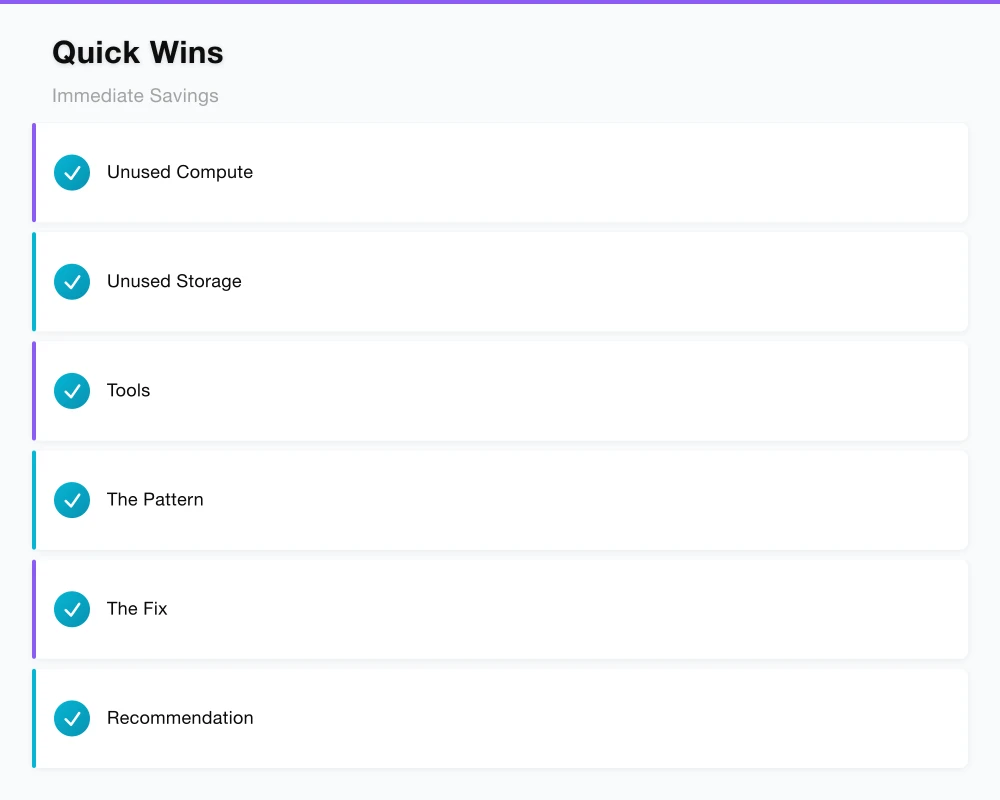 Quick Wins

Immediate Savings

Unused Compute

Unused Storage

Tools

The Pattern

The Fix

Recommendation