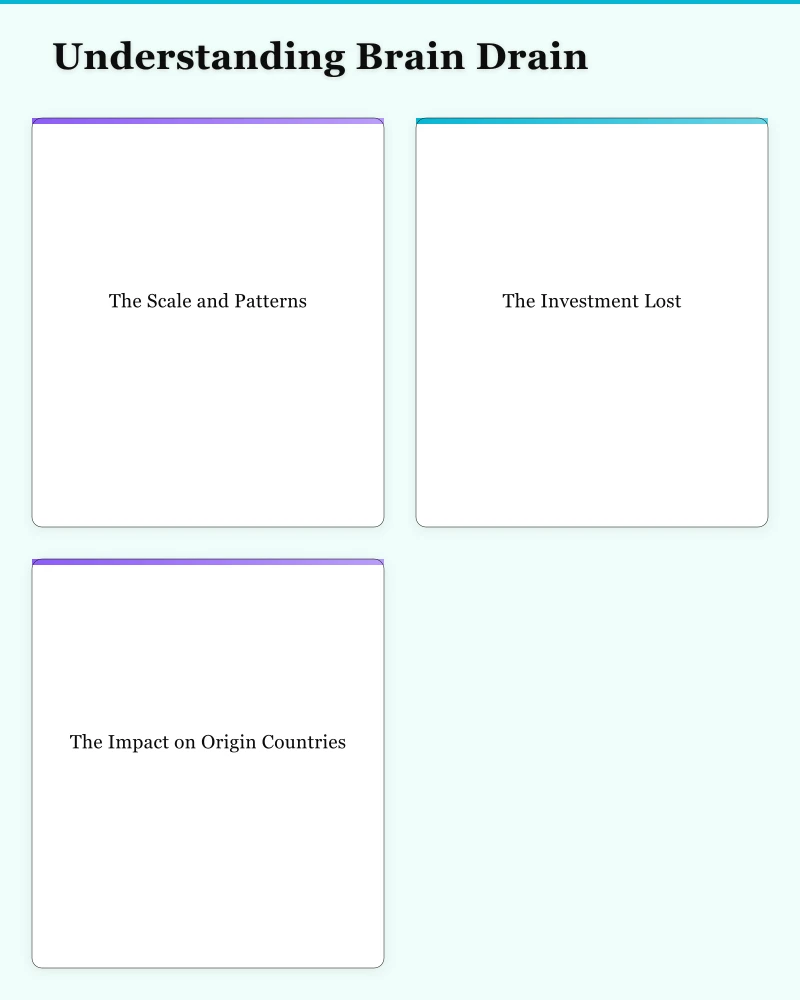 Understanding Brain Drain

The Scale and Patterns

The Investment Lost

The Impact on Origin Countries